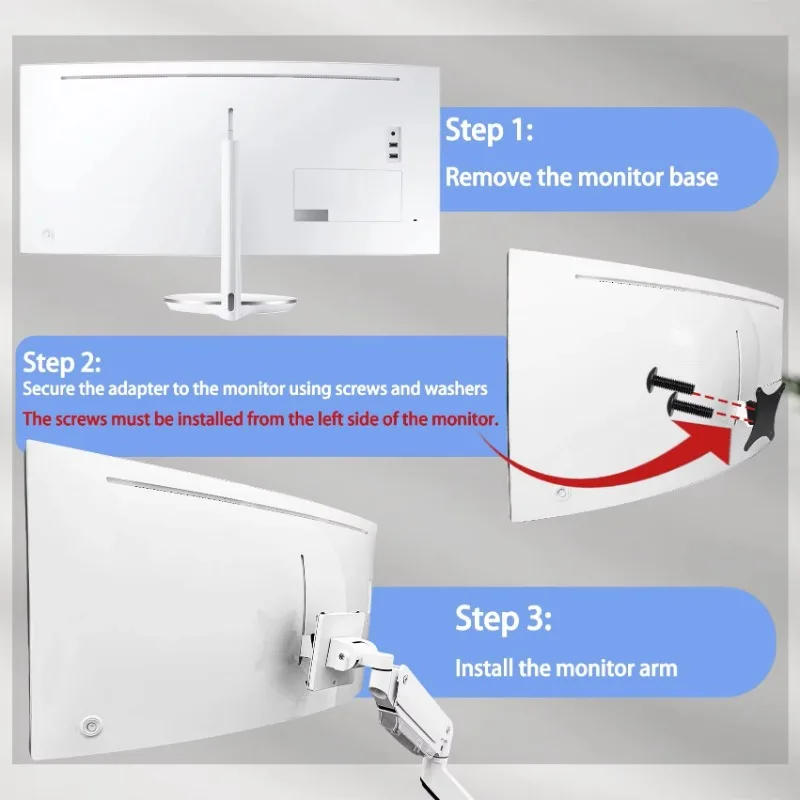 Step 1:
Remove the monitor base

Step 2:
Secure the adapter to the monitor using screws and washers
The screws must be installed from the left side of the monitor.

Step 3:
Install the monitor arm