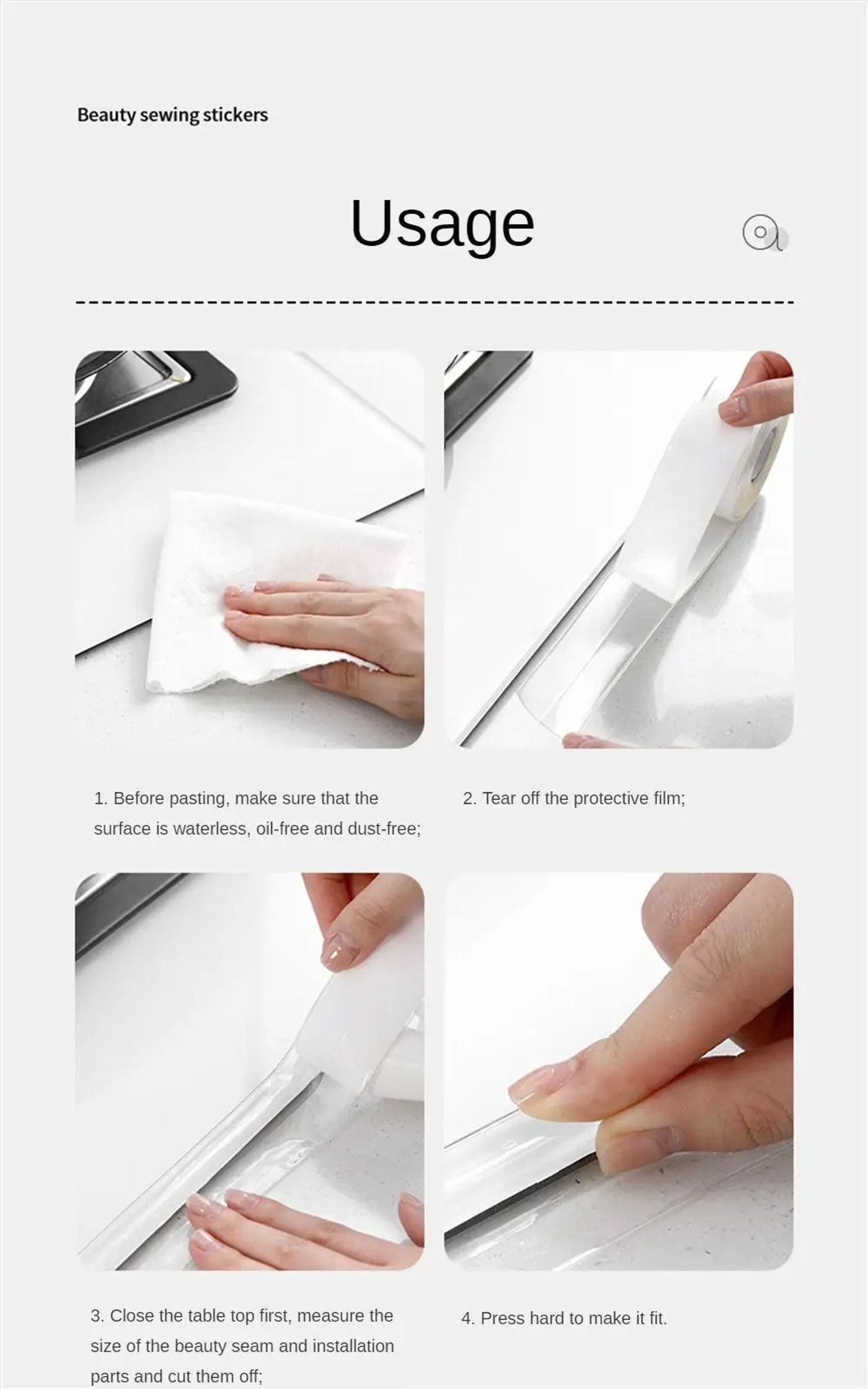 Beauty sewing stickers

Usage

1. Before pasting, make sure that the surface is waterless, oil-free and dust-free;

2. Tear off the protective film;

3. Close the table top first, measure the size of the beauty seam and installation parts and cut them off;

4. Press hard to make it fit.