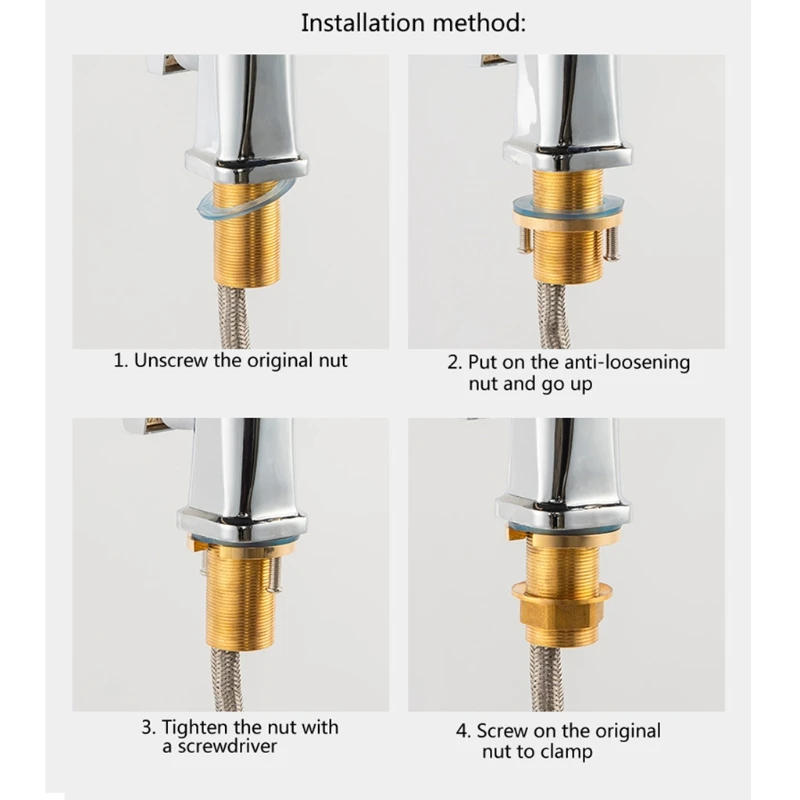 Installation method:

1. Unscrew the original nut

2. Put on the anti-loosening nut and go up

3. Tighten the nut with a screwdriver

4. Screw on the original nut to clamp