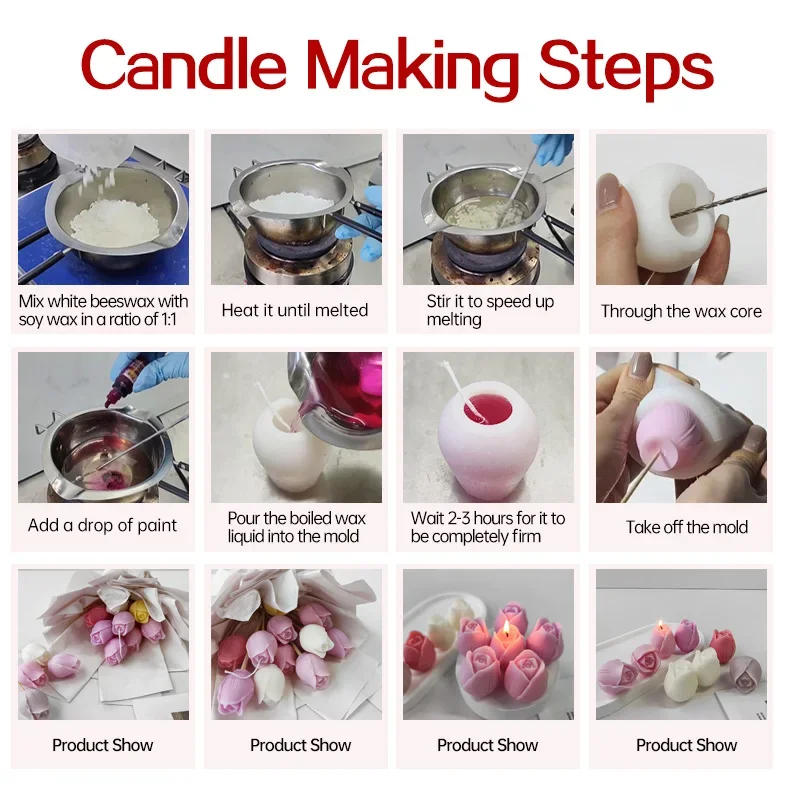 Candle Making Steps

Mix white beeswax with soy wax in a ratio of 1:1

Heat it until melted

Stir it to speed up melting

Through the wax core

Add a drop of paint

Pour the boiled wax liquid into the mold

Wait 2-3 hours for it to be completely firm

Take off the mold

Product Show

Product Show

Product Show

Product Show