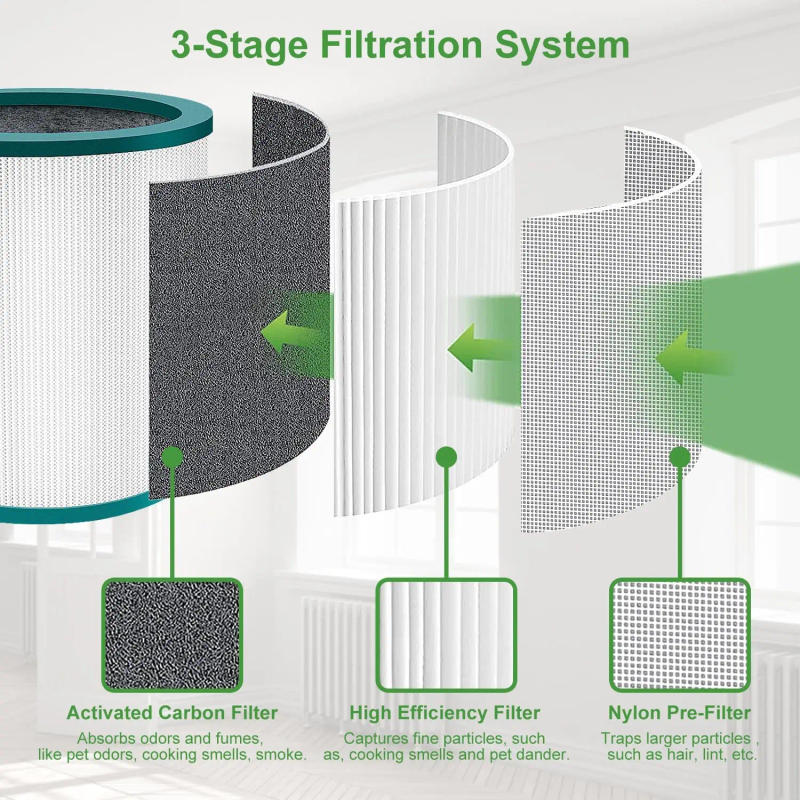 3-Stage Filtration System

Activated Carbon Filter

Absorbs odors and fumes, like pet odors, cooking smells, smoke.

High Efficiency Filter

Captures fine particles, such as, cooking smells and pet dander.

Nylon Pre-Filter

Traps larger particles , such as hair, lint, etc.