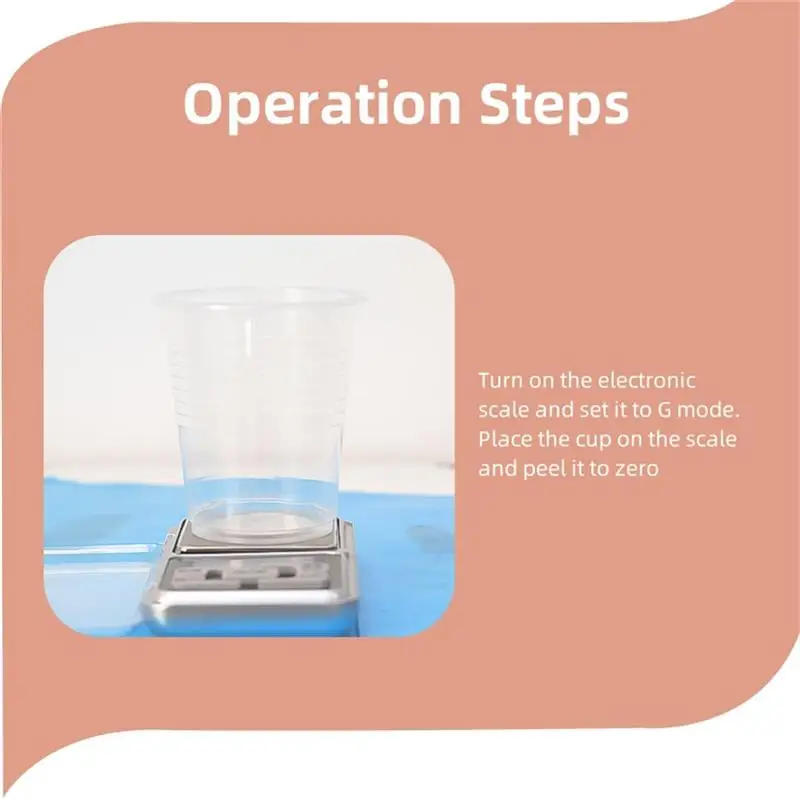 Operation Steps

Turn on the electronic scale and set it to G mode. Place the cup on the scale and peel it to zero