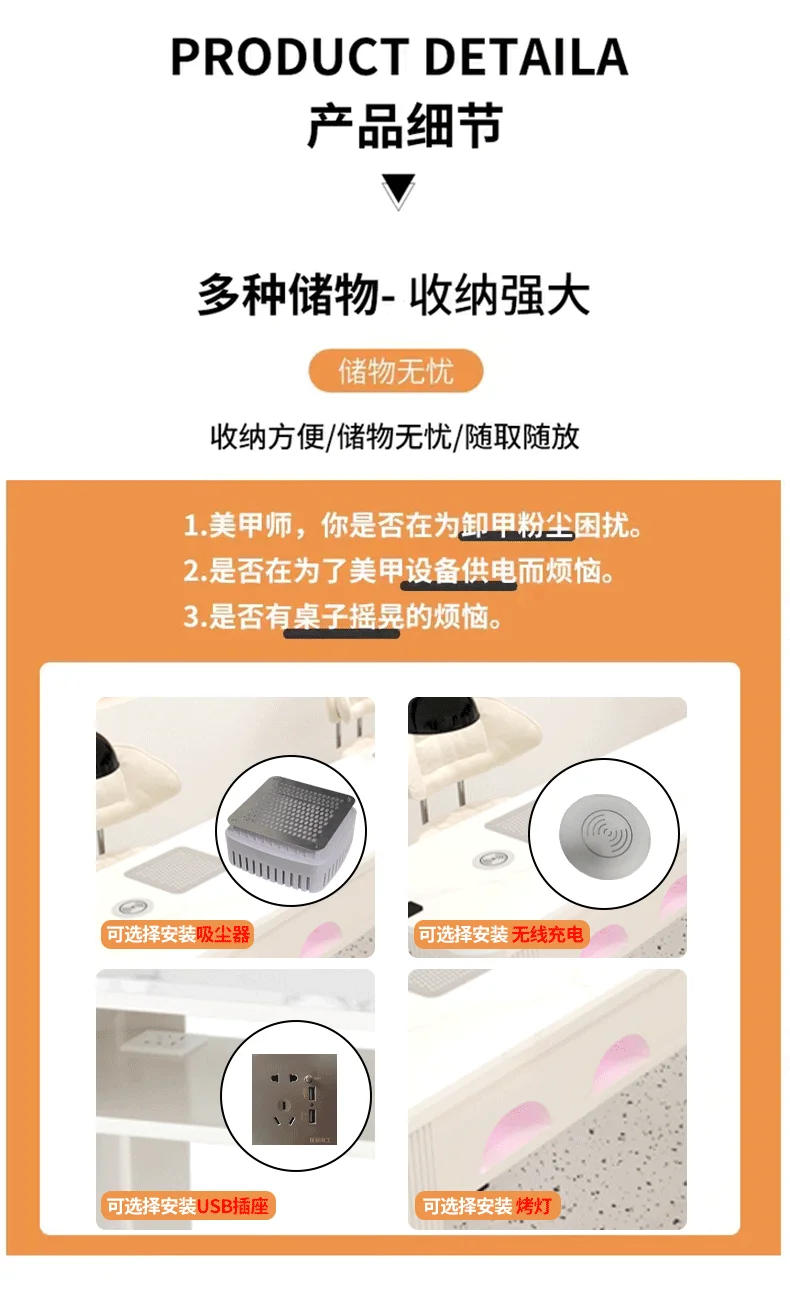 PRODUCT DETAILA
产品细节

多种储物- 收纳强大

储物无忧

收纳方便/储物无忧/随取随放

1.美甲师，你是否在为卸甲粉尘困扰。
2.是否在为了美甲设备供电而烦恼。
3.是否有桌子摇晃的烦恼。

可选择安装吸尘器

可选择安装 无线充电

可选择安装USB插座

可选择安装 烤灯