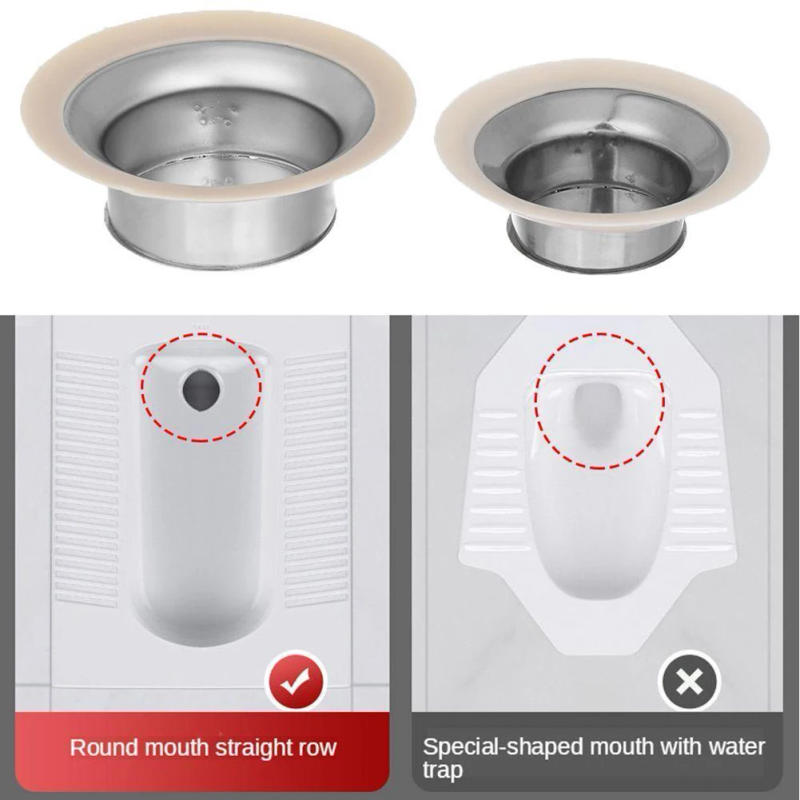 Round mouth straight row

Special-shaped mouth with water trap