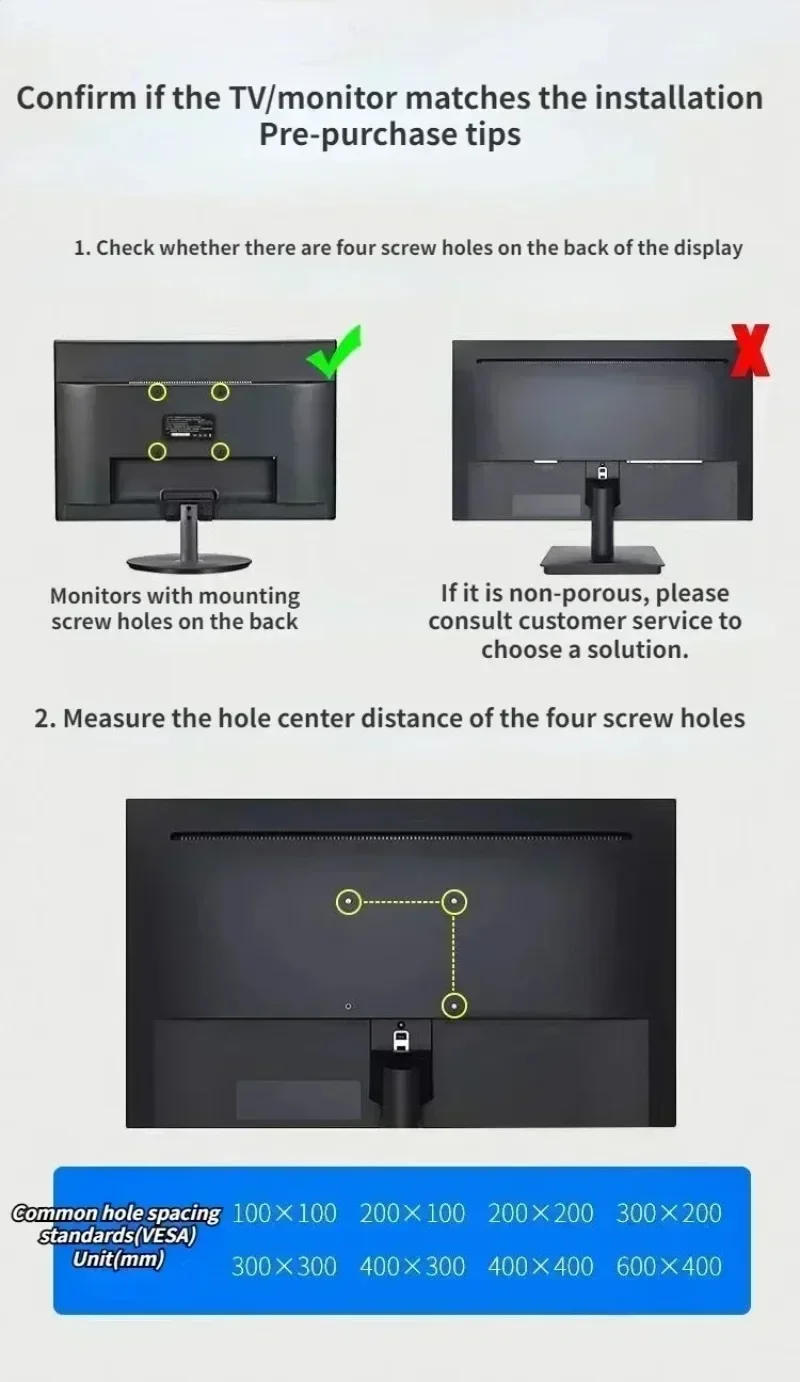 Confirm if the TV/monitor matches the installation
Pre-purchase tips

1. Check whether there are four screw holes on the back of the display

Monitors with mounting screw holes on the back

If it is non-porous, please consult customer service to choose a solution.

2. Measure the hole center distance of the four screw holes

Common hole spacing standards(VESA) Unit(mm)

100×100 200×100 200×200 300×200
300×300 400×300 400×400 600×400