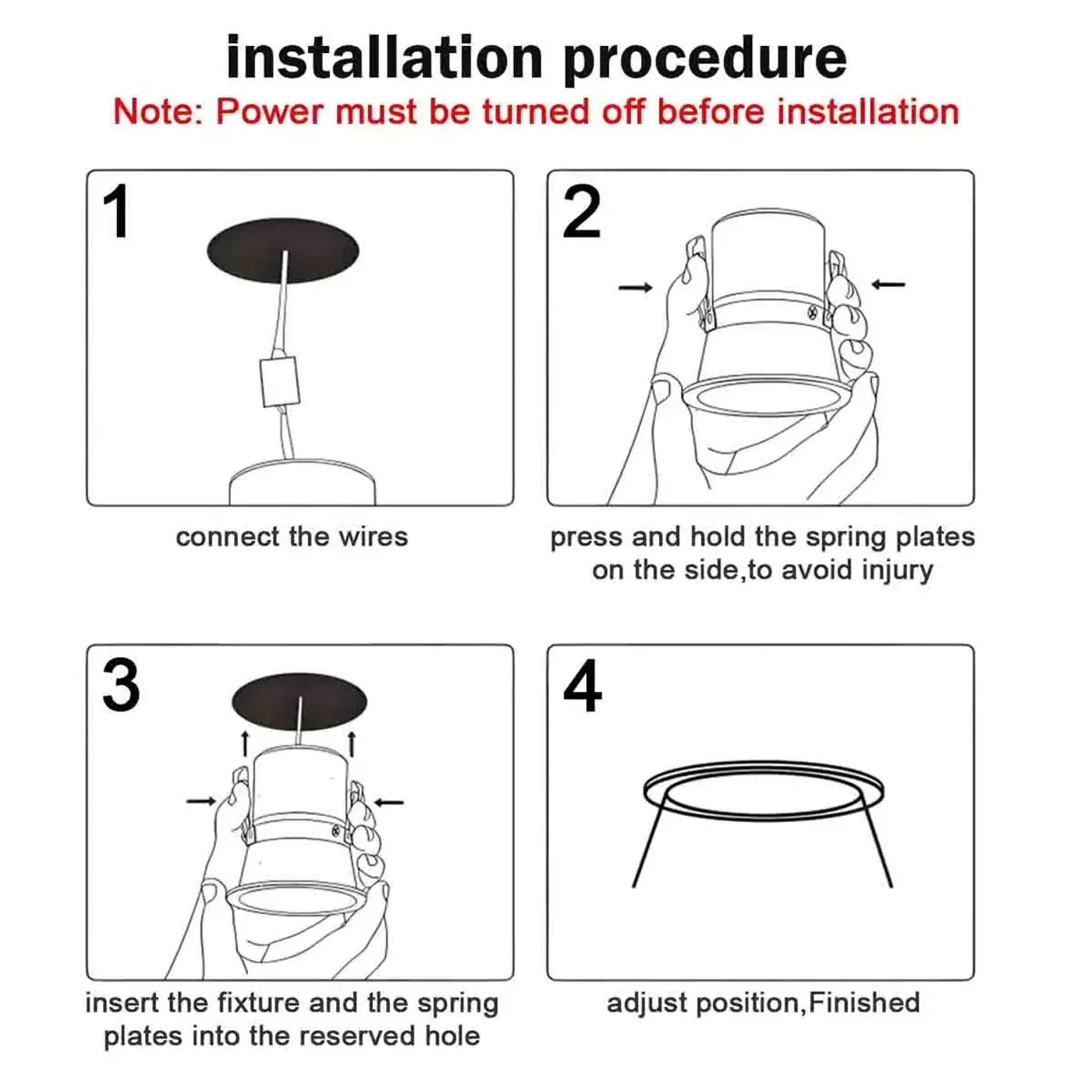 installation procedure

Note: Power must be turned off before installation

1

connect the wires

2

press and hold the spring plates on the side,to avoid injury

3

insert the fixture and the spring plates into the reserved hole

4

adjust position,Finished