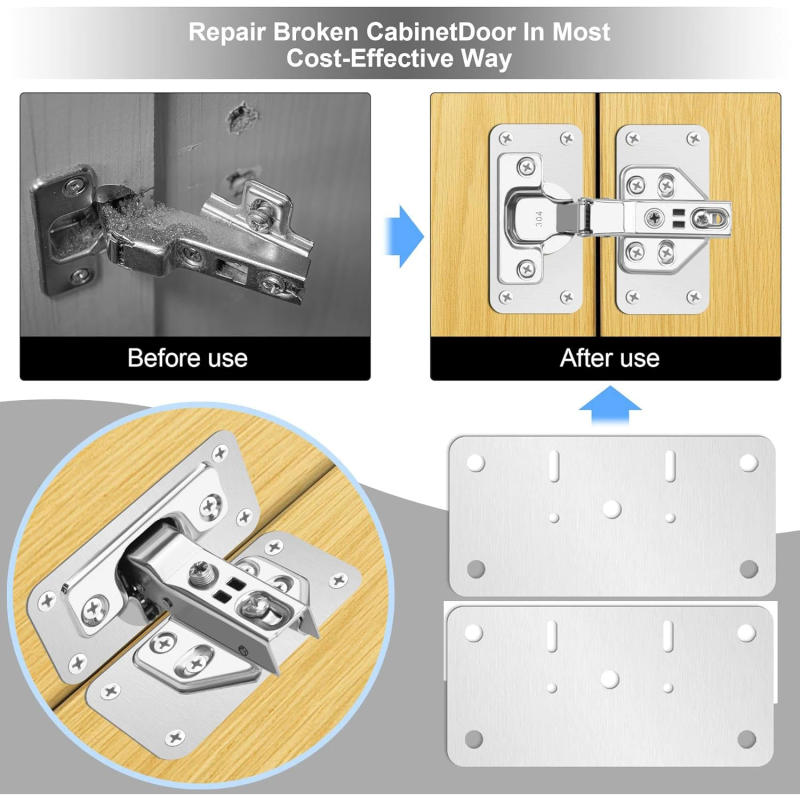 Repair Broken CabinetDoor In Most Cost-Effective Way

Before use

304

After use