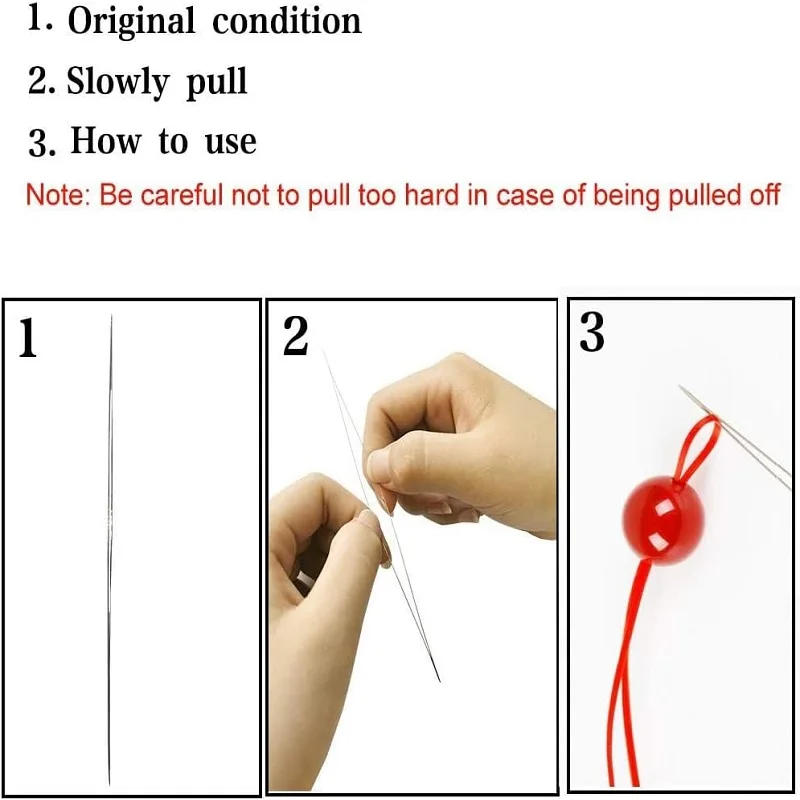 1. Original condition
2. Slowly pull
3. How to use
Note: Be careful not to pull too hard in case of being pulled off

1

2

3