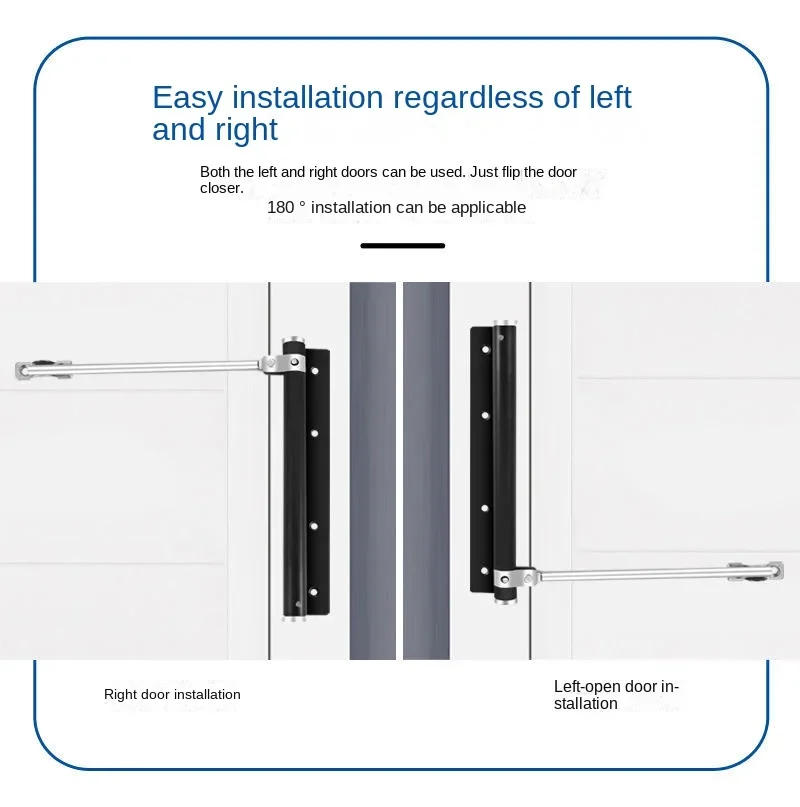 Easy installation regardless of left and right

Both the left and right doors can be used. Just flip the door closer.

180 ° installation can be applicable

Right door installation

Left-open door installation