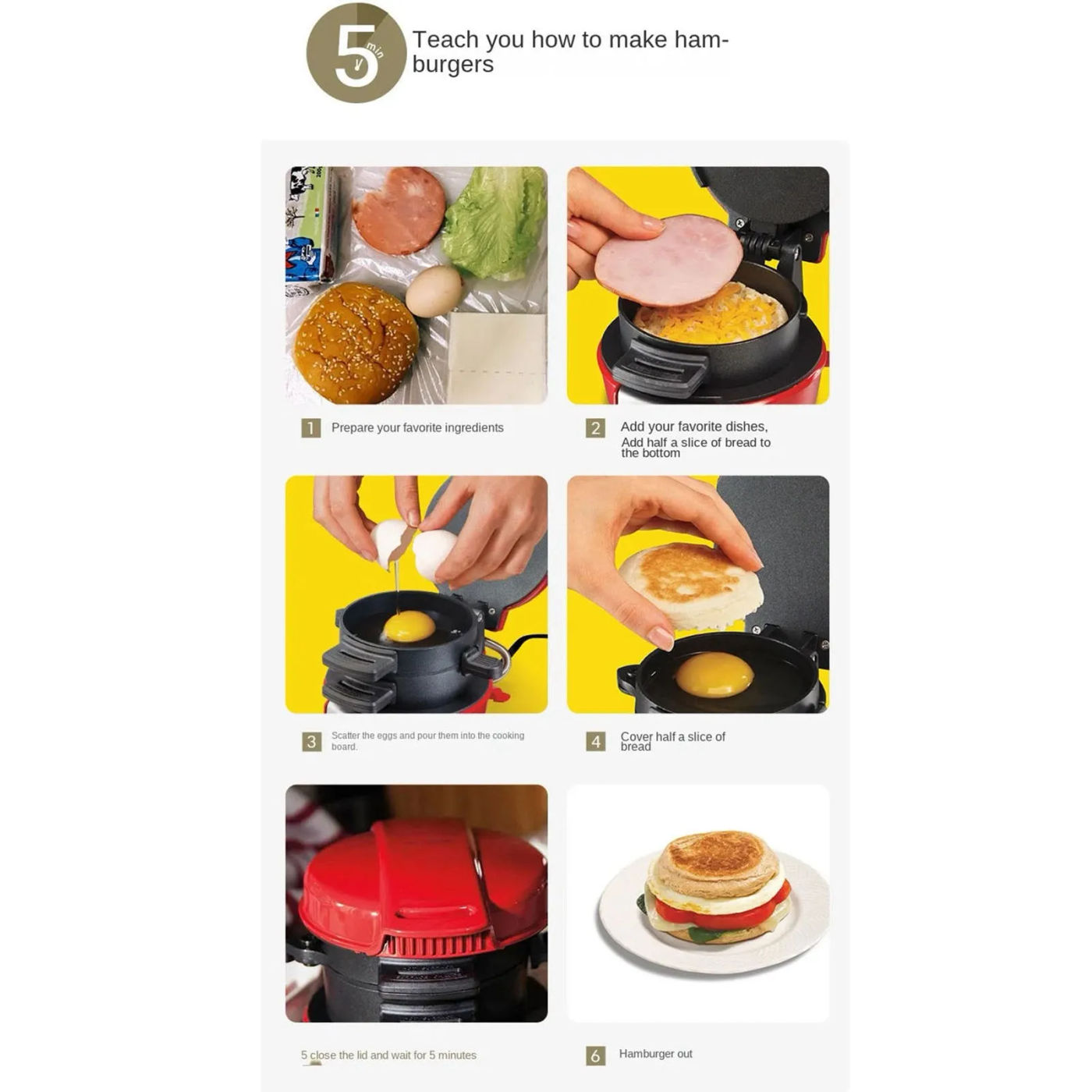 5 min

Teach you how to make hamburgers

1 Prepare your favorite ingredients

2 Add your favorite dishes, Add half a slice of bread to the bottom

3 Scatter the eggs and pour them into the cooking board.

4 Cover half a slice of bread

5 close the lid and wait for 5 minutes

6 Hamburger out