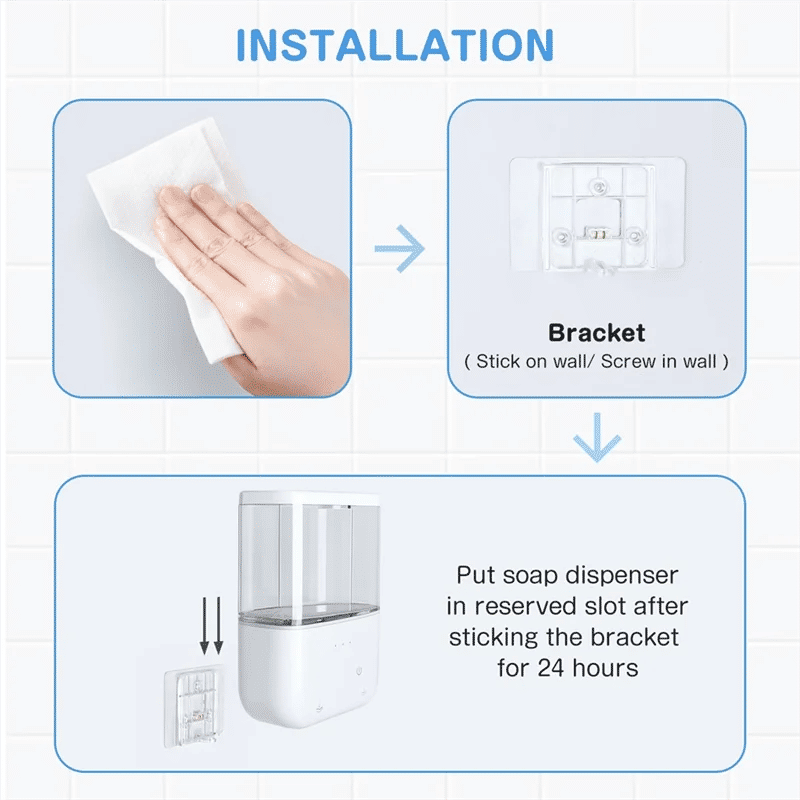 INSTALLATION

Bracket
( Stick on wall/ Screw in wall )

Put soap dispenser in reserved slot after sticking the bracket for 24 hours