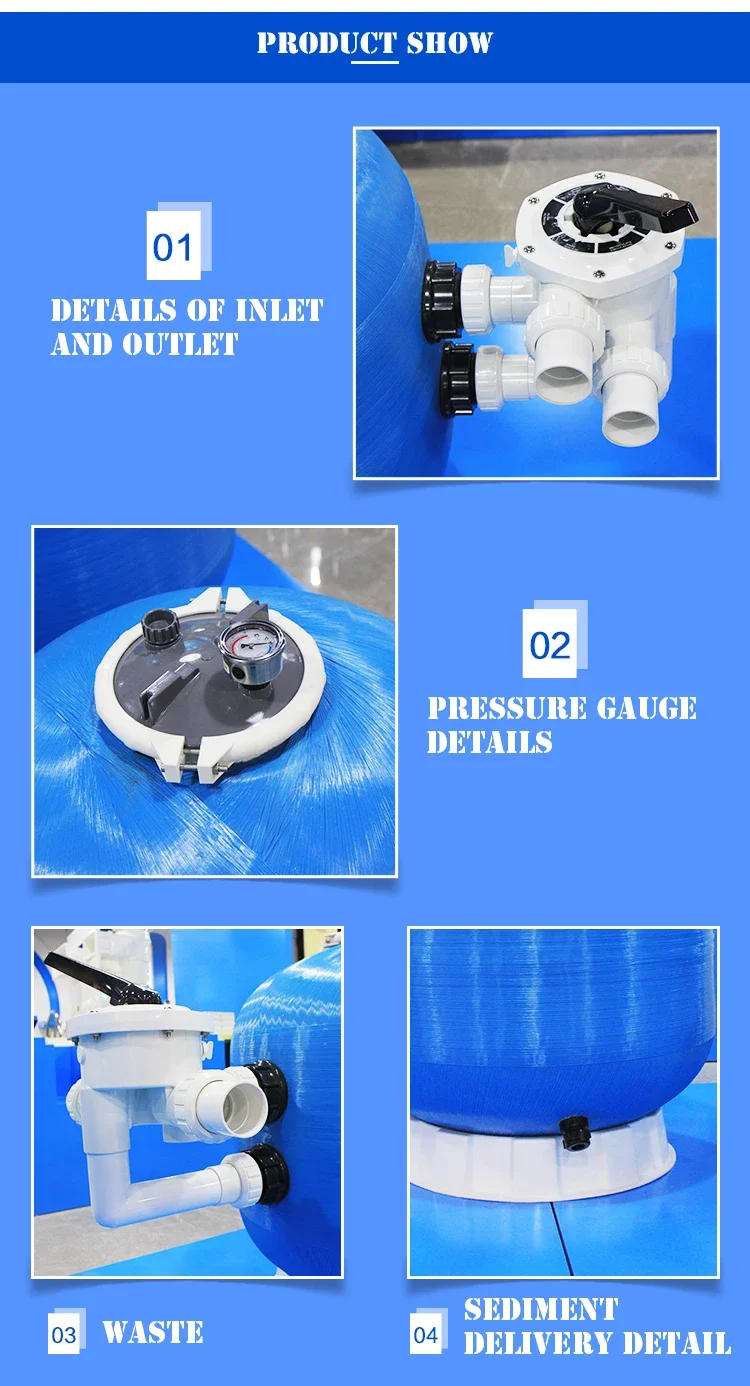 PRODUCT SHOW

01
DETAILS OF INLET AND OUTLET

02
PRESSURE GAUGE DETAILS

03 WASTE

04 SEDIMENT DELIVERY DETAIL