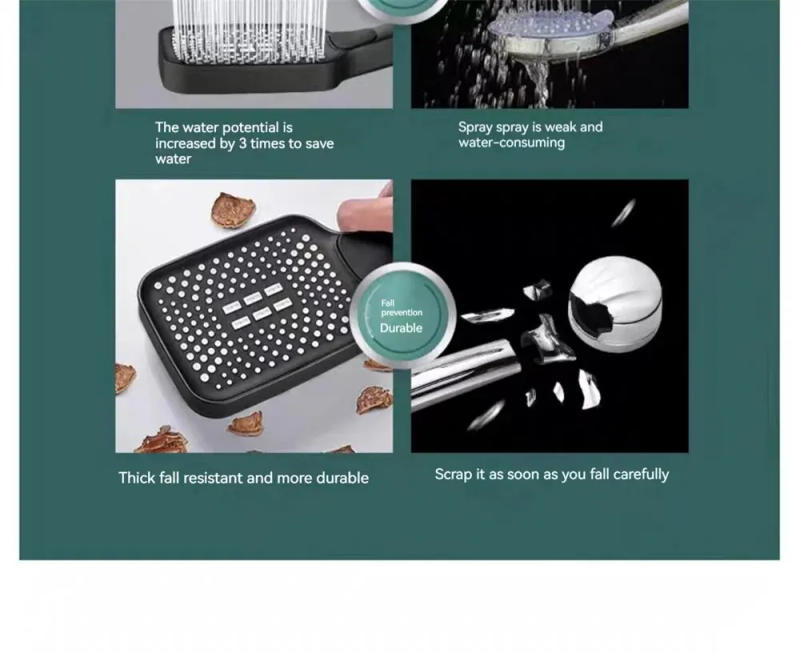 The water potential is increased by 3 times to save water

Spray spray is weak and water-consuming

Fall prevention
Durable

Thick fall resistant and more durable

Scrap it as soon as you fall carefully