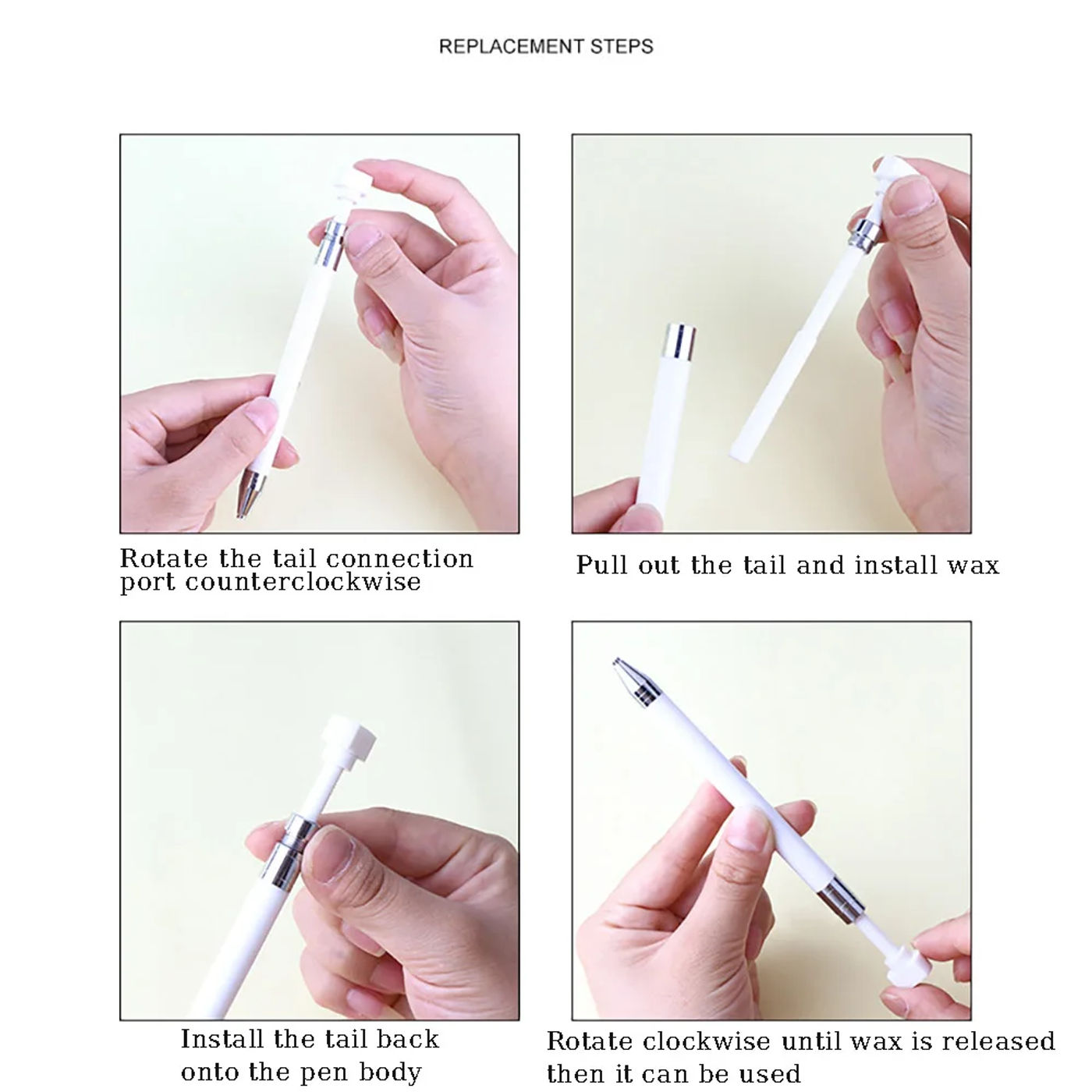 REPLACEMENT STEPS

Rotate the tail connection port counterclockwise

Pull out the tail and install wax

Install the tail back onto the pen body

Rotate clockwise until wax is released then it can be used