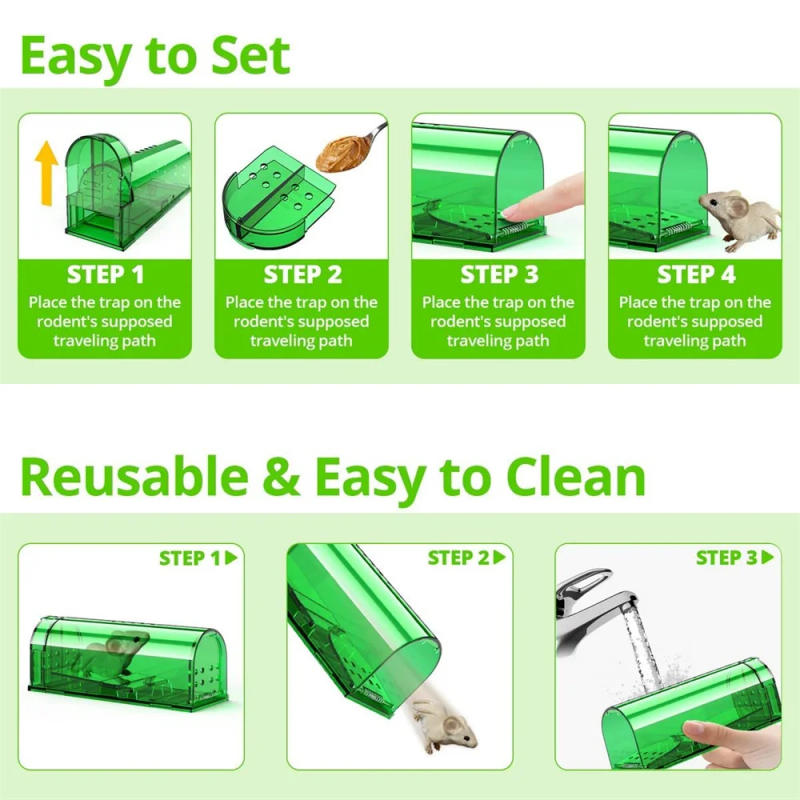 Easy to Set

STEP 1
Place the trap on the rodent's supposed traveling path

STEP 2
Place the trap on the rodent's supposed traveling path

STEP 3
Place the trap on the rodent's supposed traveling path

STEP 4
Place the trap on the rodent's supposed traveling path

Reusable & Easy to Clean

STEP 1▶

STEP 2▶

STEP 3▶