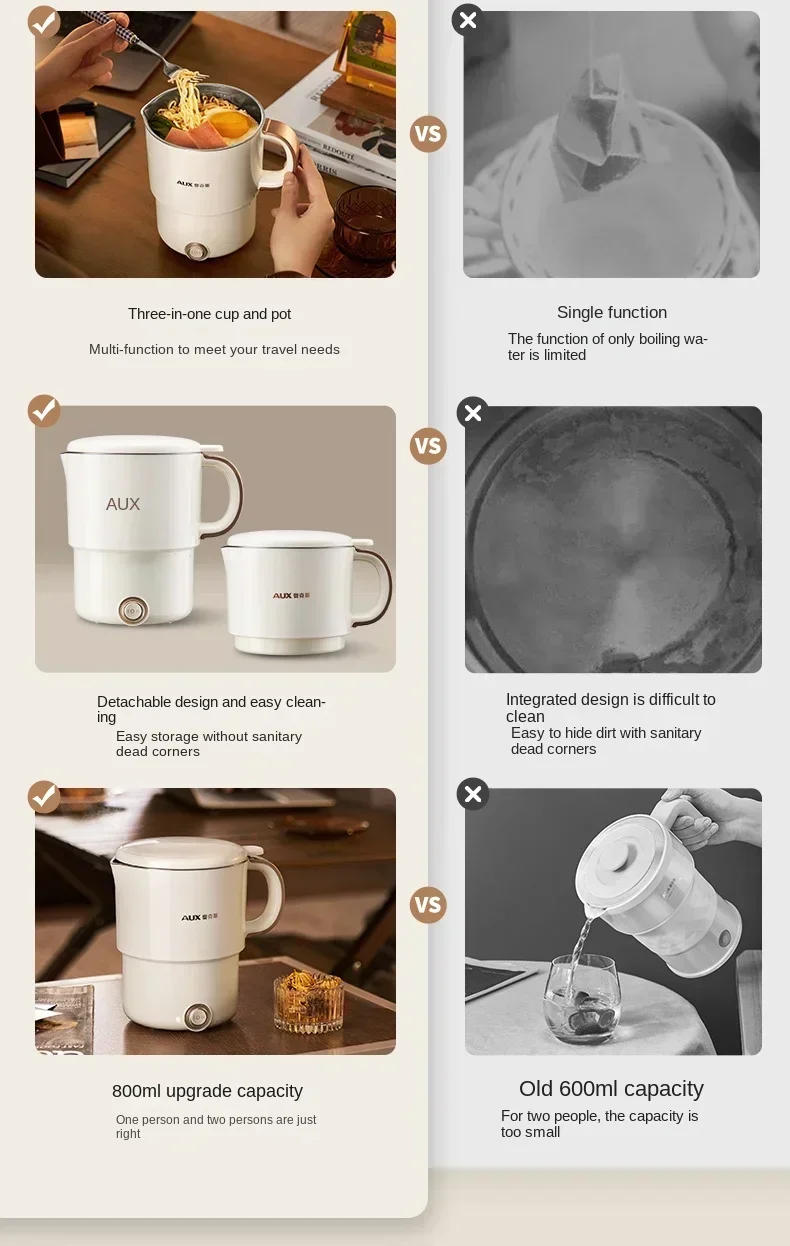 AUX

VS

Three-in-one cup and pot

Multi-function to meet your travel needs

Single function

The function of only boiling water is limited

AUX

AUX

VS

Detachable design and easy cleaning

Easy storage without sanitary dead corners

Integrated design is difficult to clean

Easy to hide dirt with sanitary dead corners

AUX

VS

800ml upgrade capacity

One person and two persons are just right

Old 600ml capacity

For two people, the capacity is too small