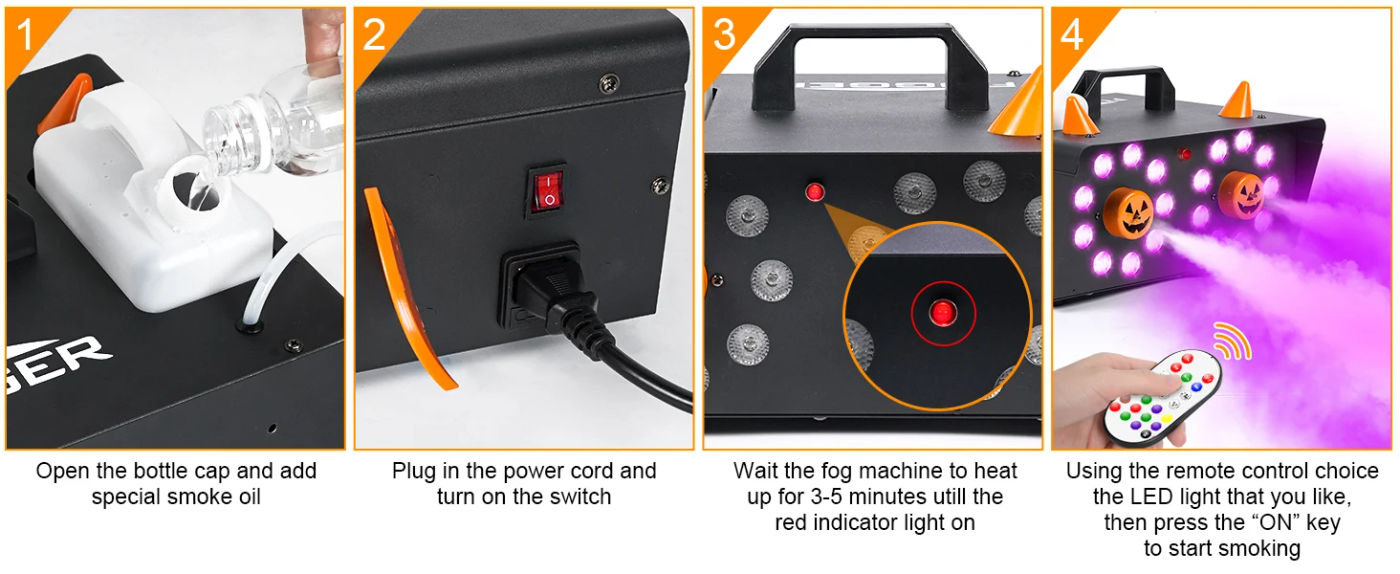 1

GER

Open the bottle cap and add special smoke oil

2

Plug in the power cord and turn on the switch

3

Wait the fog machine to heat up for 3-5 minutes utill the red indicator light on

4

Using the remote control choice the LED light that you like, then press the “ON” key to start smoking