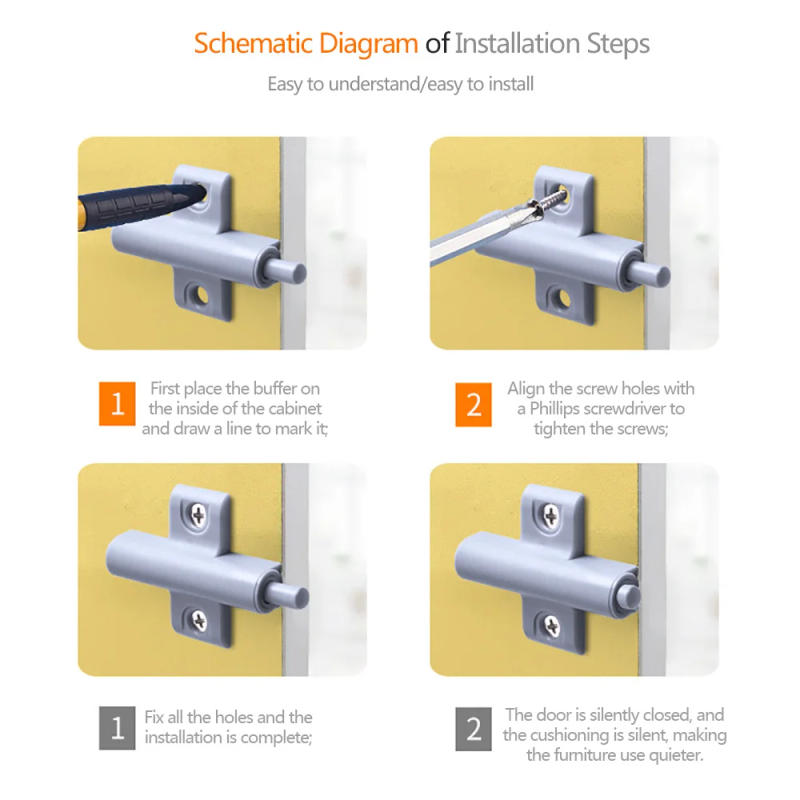 Schematic Diagram of Installation Steps

Easy to understand/easy to install

1 First place the buffer on the inside of the cabinet and draw a line to mark it;

2 Align the screw holes with a Phillips screwdriver to tighten the screws;

1 Fix all the holes and the installation is complete;

2 The door is silently closed, and the cushioning is silent, making the furniture use quieter.