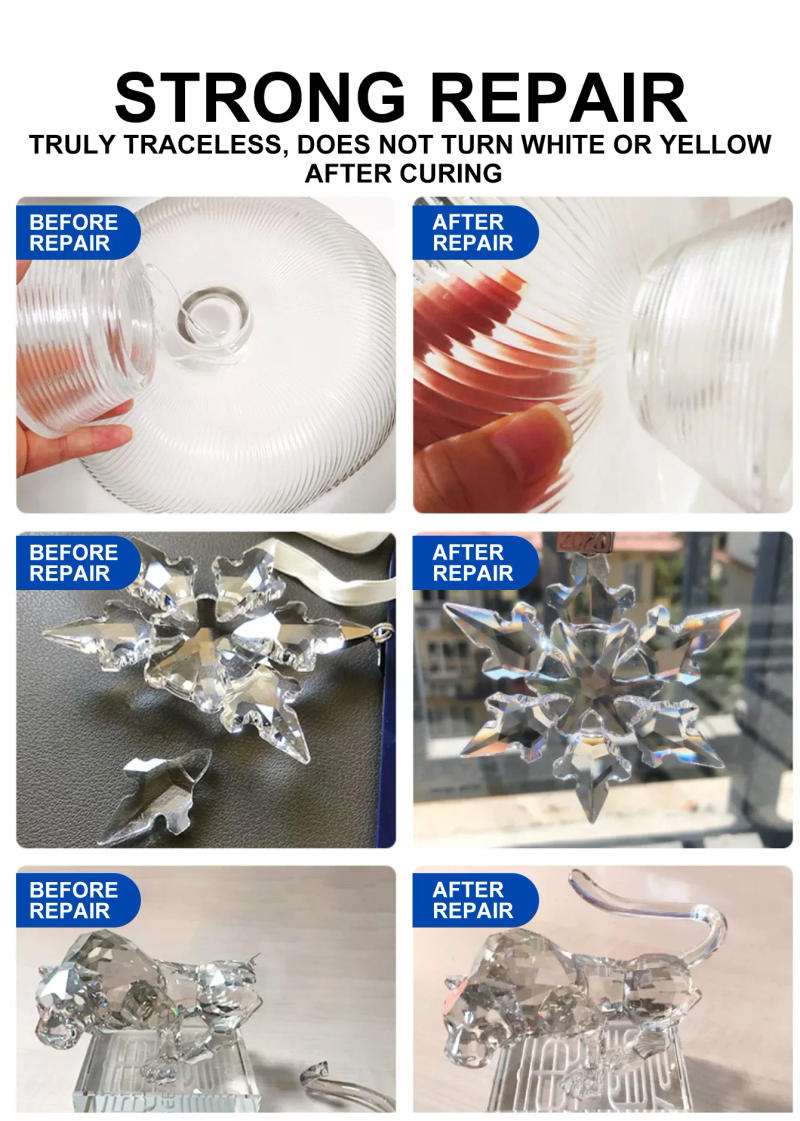 STRONG REPAIR

TRULY TRACELESS, DOES NOT TURN WHITE OR YELLOW AFTER CURING

BEFORE REPAIR

AFTER REPAIR

BEFORE REPAIR

AFTER REPAIR

BEFORE REPAIR

AFTER REPAIR