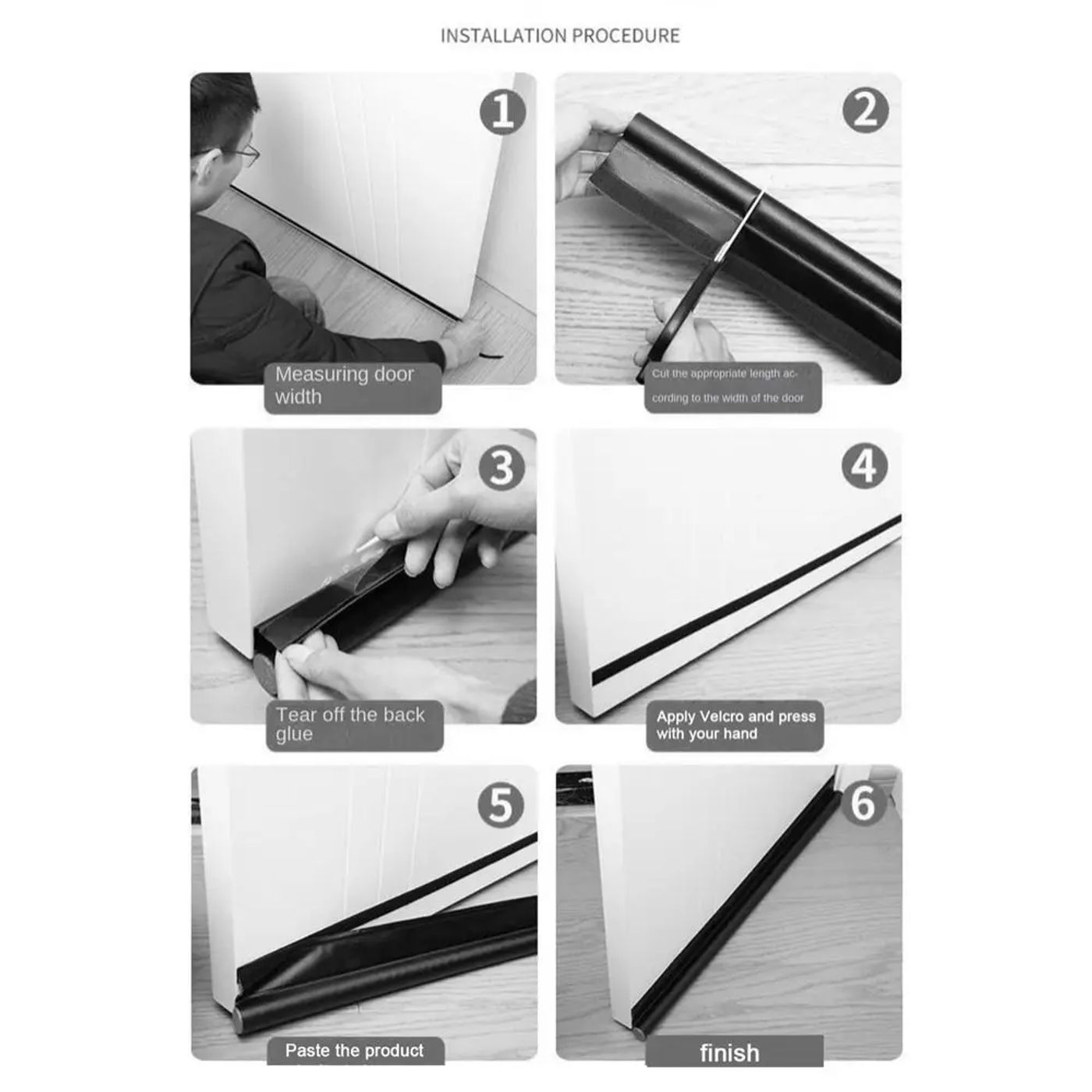 INSTALLATION PROCEDURE

1

Measuring door width

2

Cut the appropriate length according to the width of the door

3

Tear off the back glue

4

Apply Velcro and press with your hand

5

Paste the product

6

finish