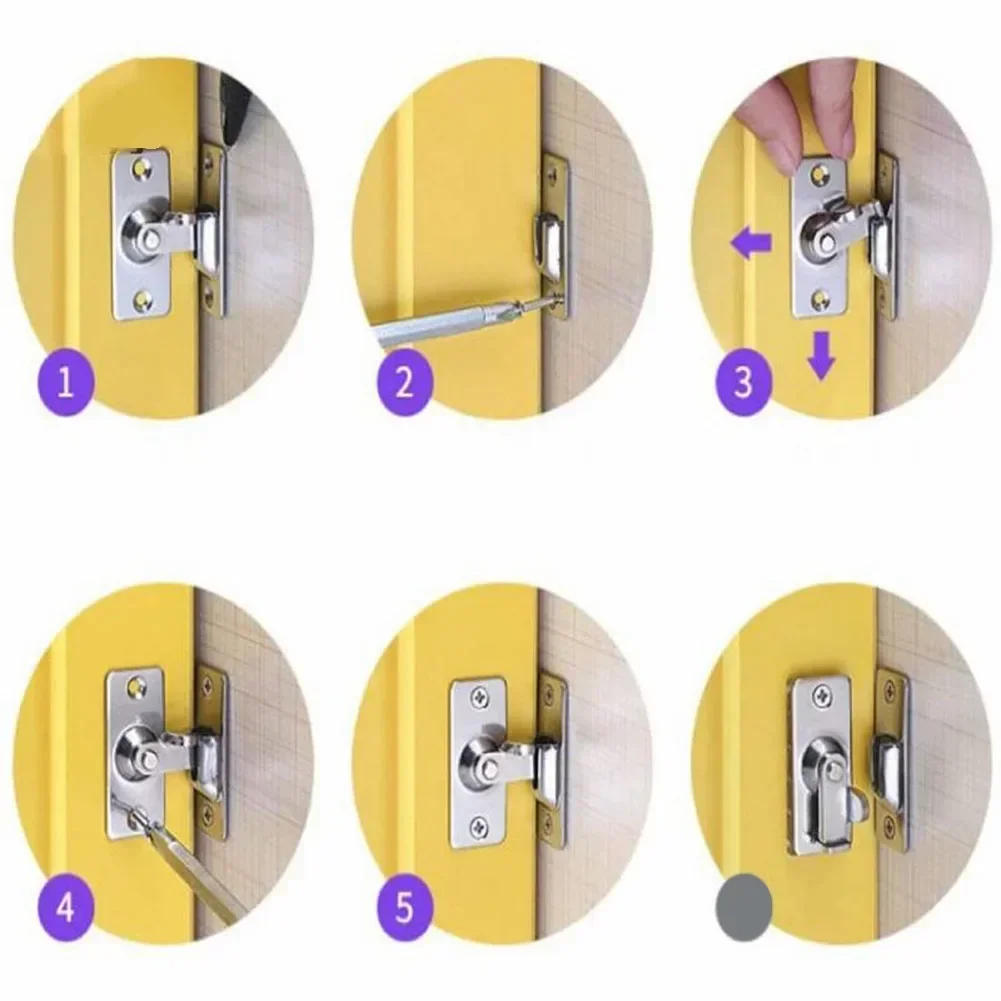 1
2
3
4
5