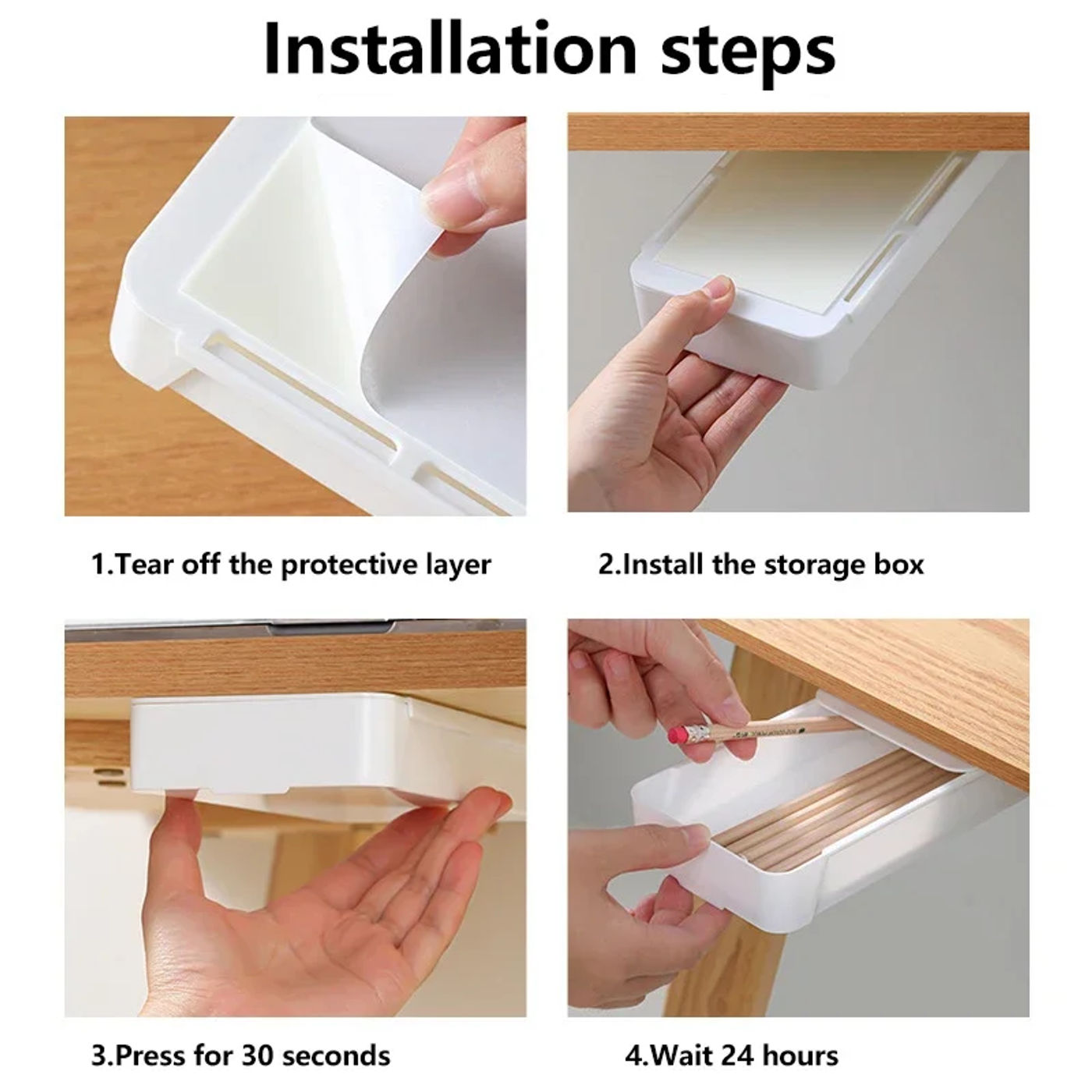 Installation steps

1.Tear off the protective layer

2.Install the storage box

3.Press for 30 seconds

4.Wait 24 hours