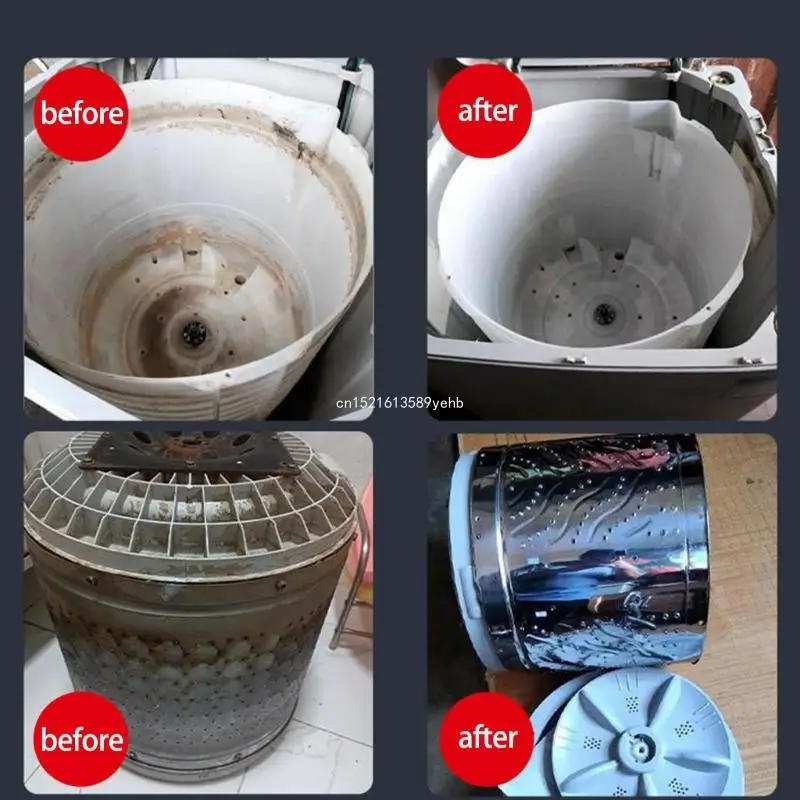 before

after

cn1521613589yehb

before

after