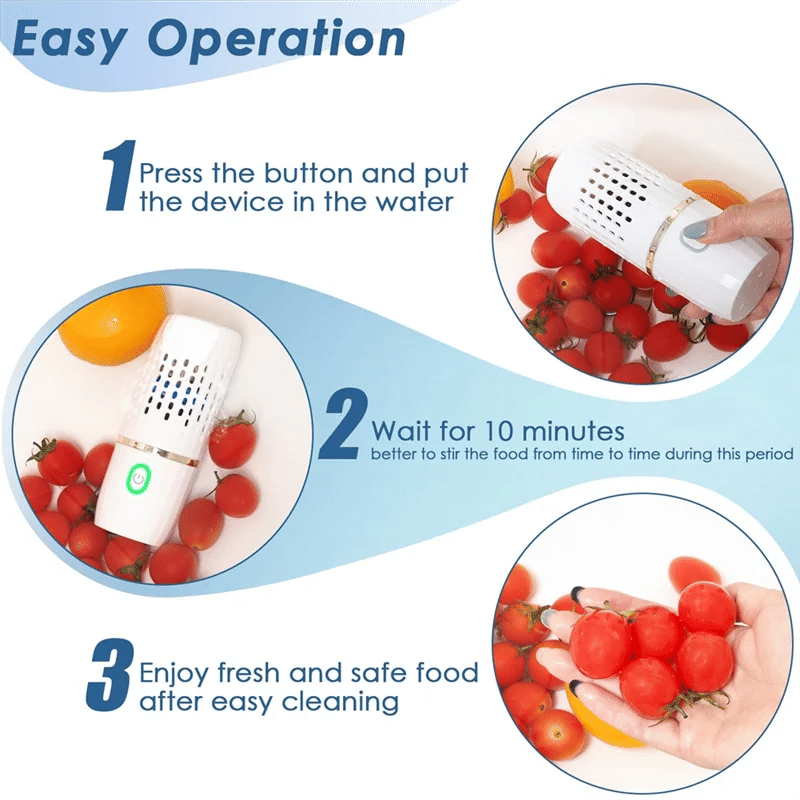 Easy Operation

1 Press the button and put the device in the water

2 Wait for 10 minutes
better to stir the food from time to time during this period

3 Enjoy fresh and safe food after easy cleaning