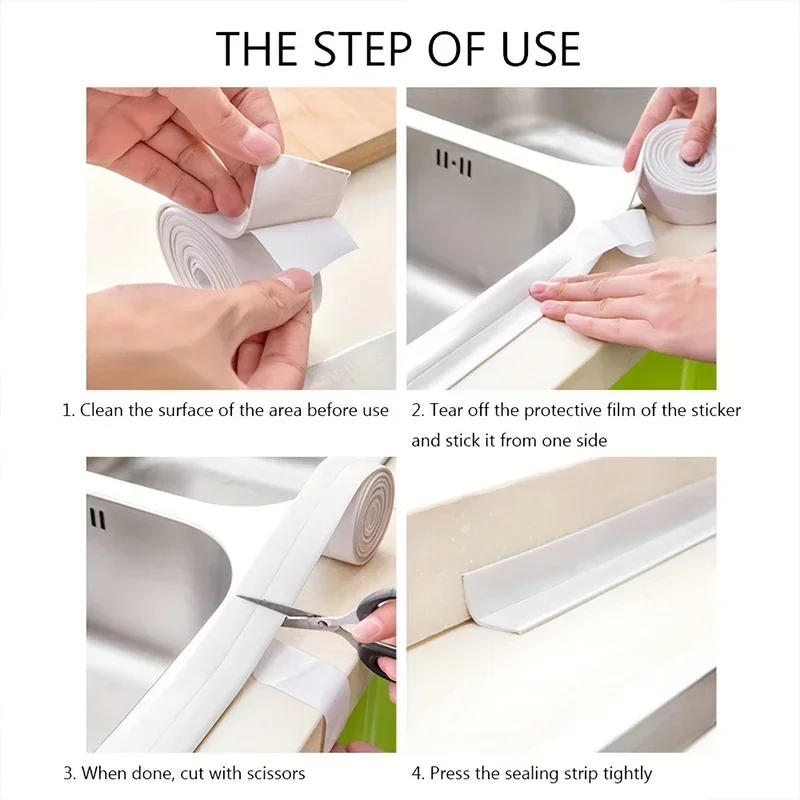 THE STEP OF USE

1. Clean the surface of the area before use

2. Tear off the protective film of the sticker and stick it from one side

3. When done, cut with scissors

4. Press the sealing strip tightly