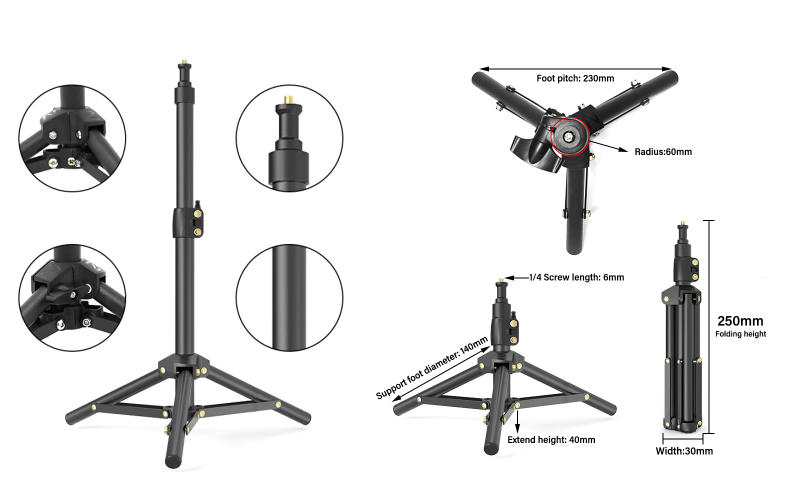 Foot pitch: 230mm

Radius:60mm

1/4 Screw length: 6mm

Support foot diameter: 140mm

Extend height: 40mm

250mm
Folding height

Width:30mm