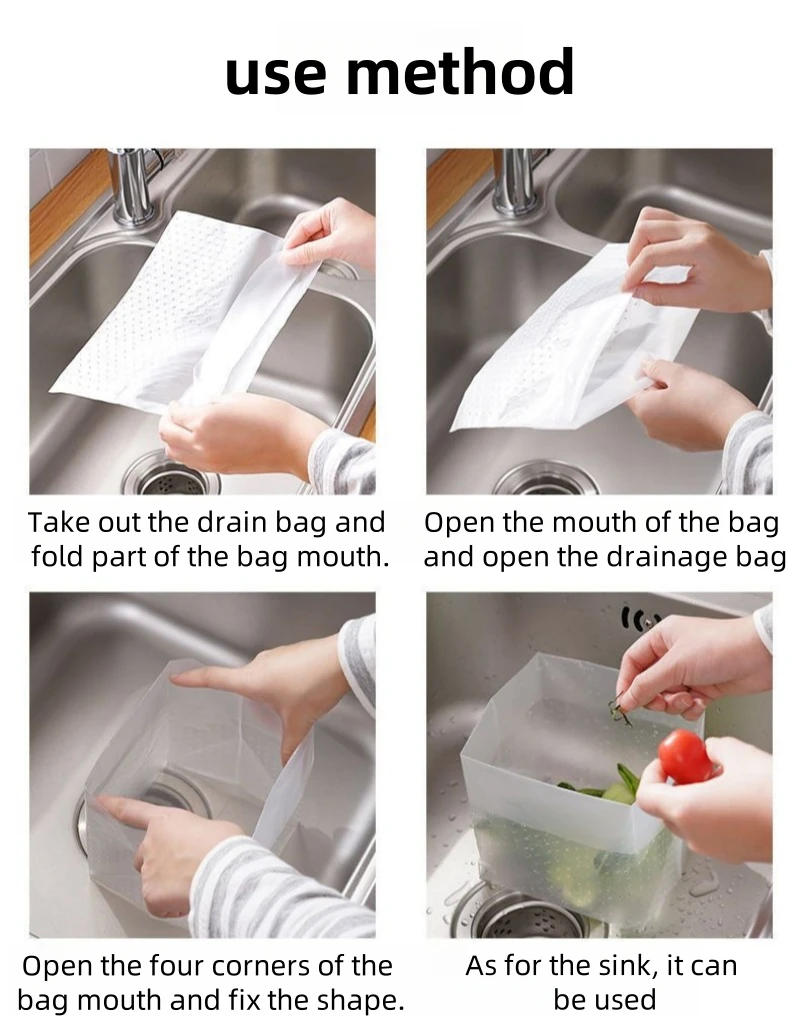 use method

Take out the drain bag and fold part of the bag mouth.

Open the mouth of the bag and open the drainage bag

Open the four corners of the bag mouth and fix the shape.

As for the sink, it can be used