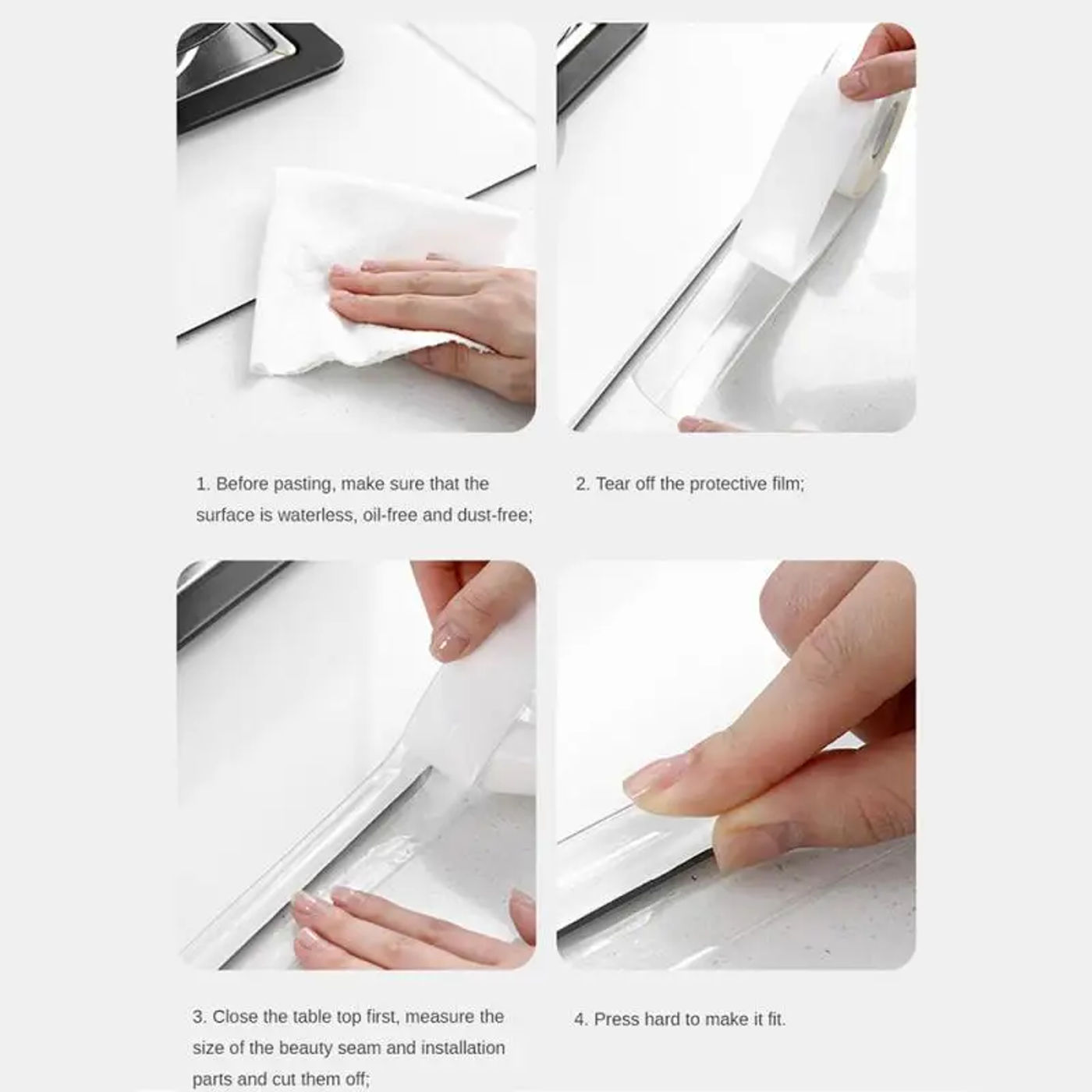 1. Before pasting, make sure that the surface is waterless, oil-free and dust-free;

2. Tear off the protective film;

3. Close the table top first, measure the size of the beauty seam and installation parts and cut them off;

4. Press hard to make it fit.