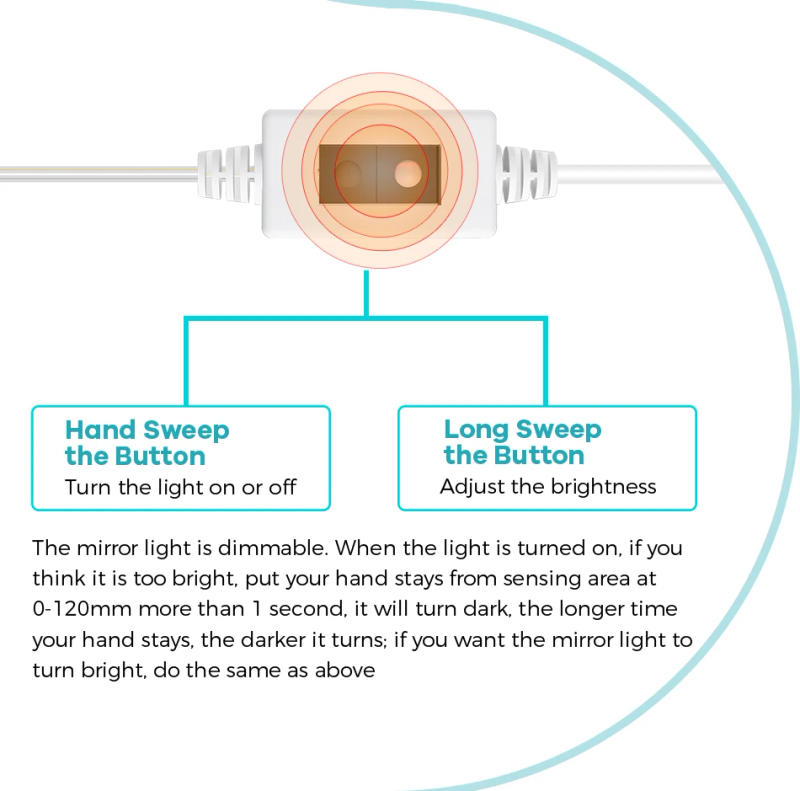 Hand Sweep the Button
Turn the light on or off

Long Sweep the Button
Adjust the brightness

The mirror light is dimmable. When the light is turned on, if you think it is too bright, put your hand stays from sensing area at 0-120mm more than 1 second, it will turn dark, the longer time your hand stays, the darker it turns; if you want the mirror light to turn bright, do the same as above