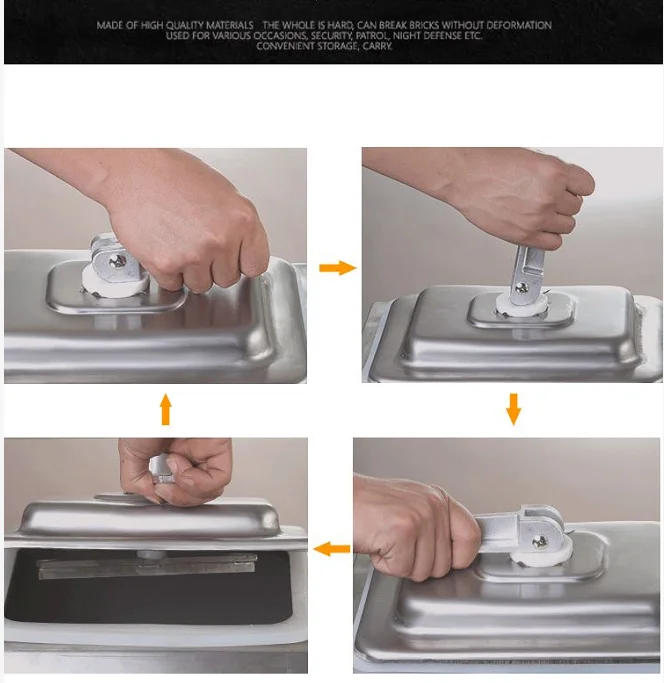 MADE OF HIGH QUALITY MATERIALS THE WHOLE IS HARD, CAN BREAK BRICKS WITHOUT DEFORMATION
USED FOR VARIOUS OCCASIONS, SECURITY, PATROL, NIGHT DEFENSE ETC.
CONVENIENT STORAGE, CARRY.