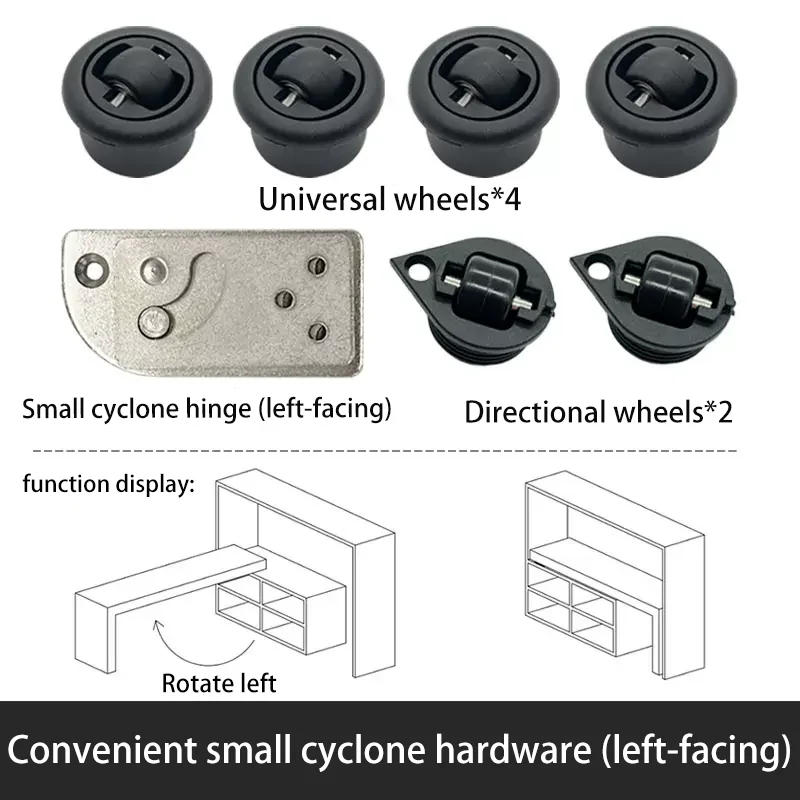 Universal wheels*4

Small cyclone hinge (left-facing)

Directional wheels*2

function display:

Rotate left

Convenient small cyclone hardware (left-facing)