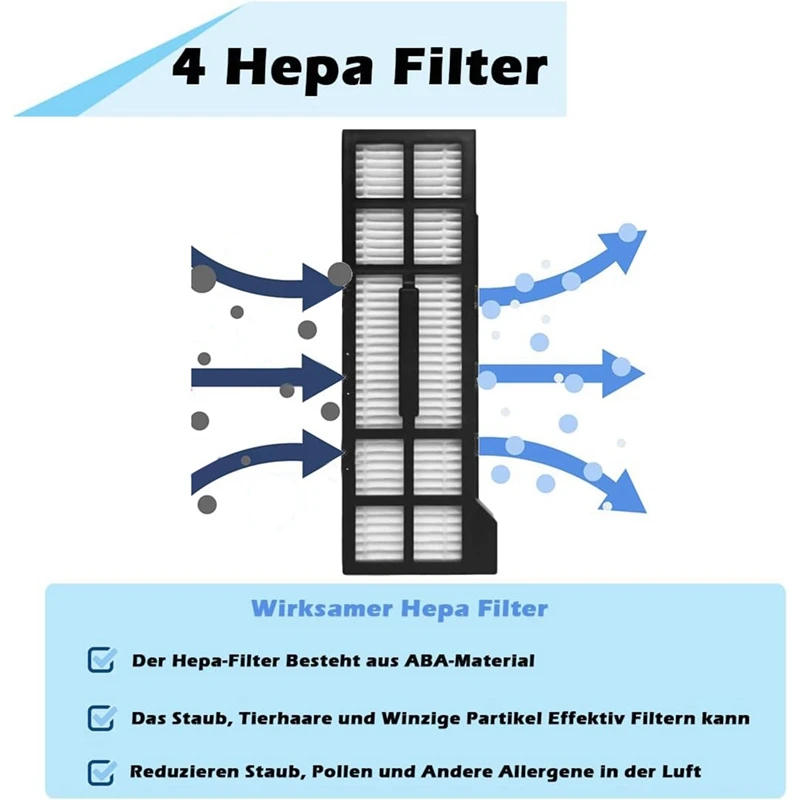 4 Hepa Filter

Wirksamer Hepa Filter

Der Hepa-Filter Besteht aus ABA-Material

Das Staub, Tierhaare und Winzige Partikel Effektiv Filtern kann

Reduzieren Staub, Pollen und Andere Allergene in der Luft