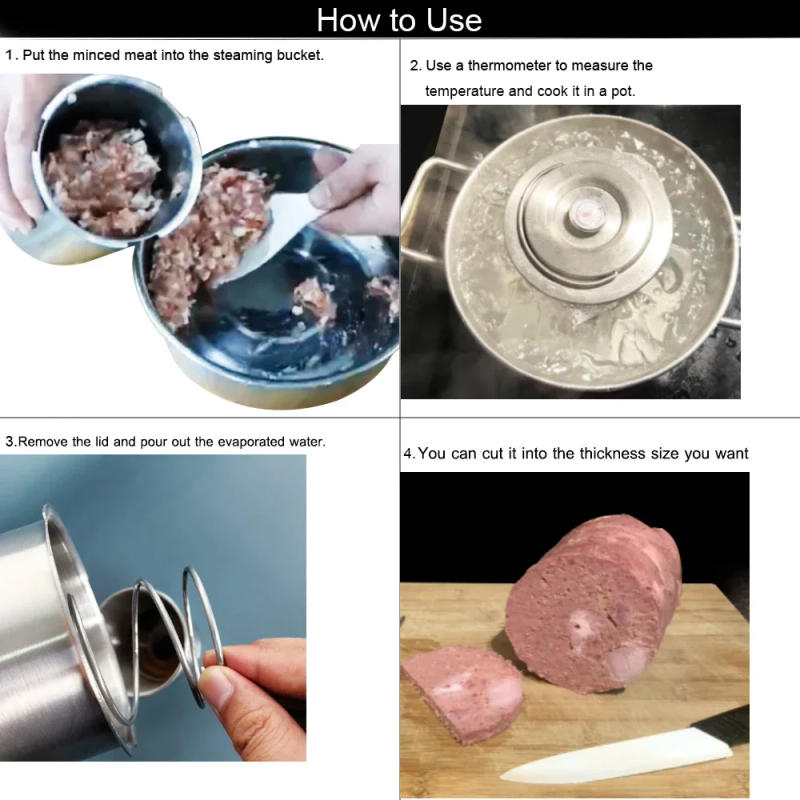 How to Use

1. Put the minced meat into the steaming bucket.

2. Use a thermometer to measure the temperature and cook it in a pot.

3.Remove the lid and pour out the evaporated water.

4.You can cut it into the thickness size you want