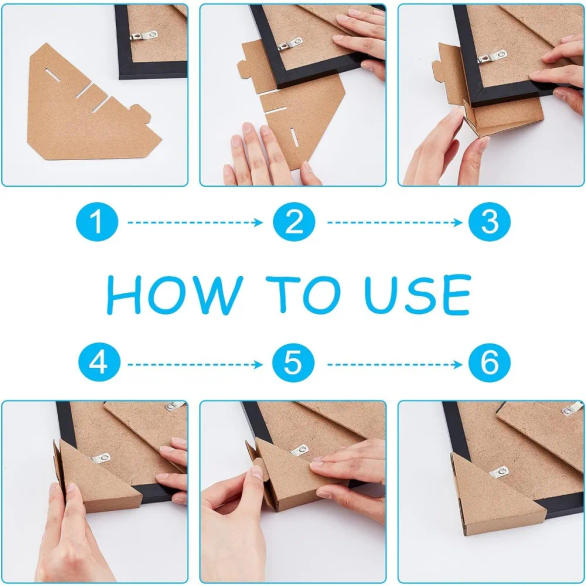 1 2 3

HOW TO USE

4 5 6