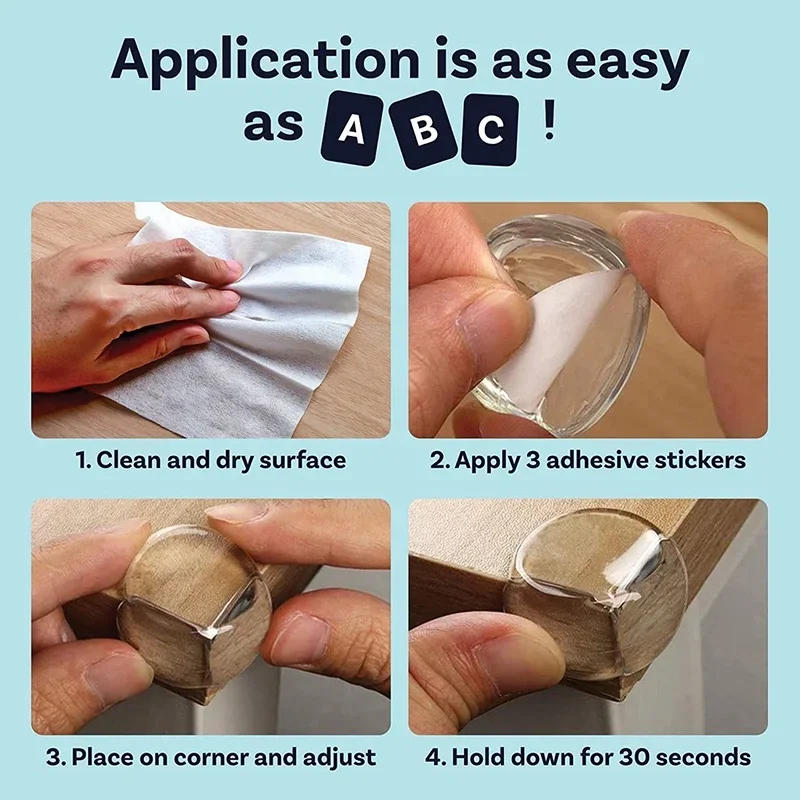 Application is as easy as A B C !

1. Clean and dry surface

2. Apply 3 adhesive stickers

3. Place on corner and adjust

4. Hold down for 30 seconds