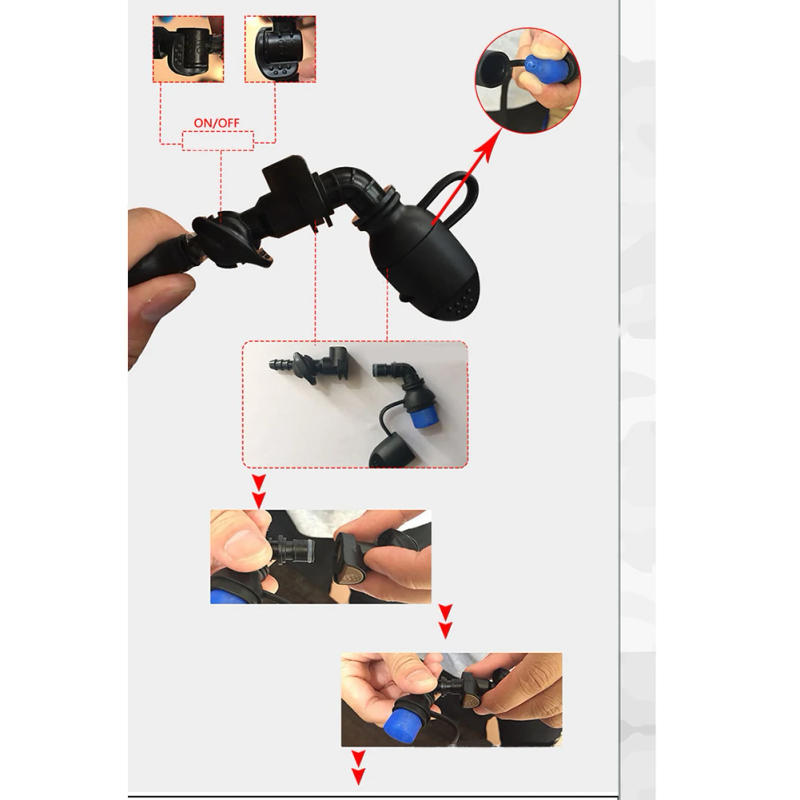 ON/OFF