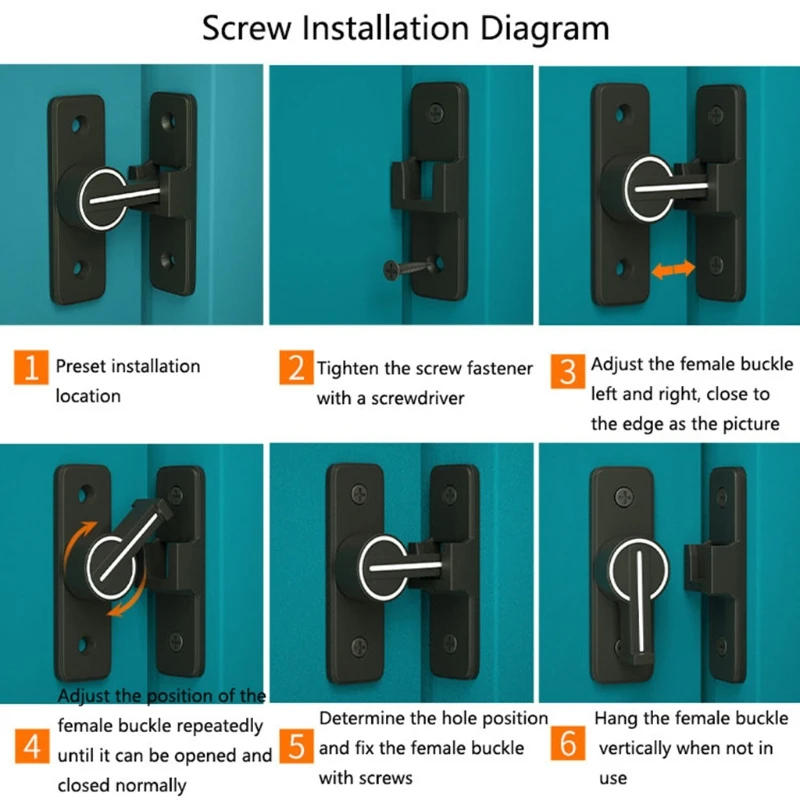 Screw Installation Diagram

1 Preset installation location

2 Tighten the screw fastener with a screwdriver

3 Adjust the female buckle left and right, close to the edge as the picture

4 Adjust the position of the female buckle repeatedly until it can be opened and closed normally

5 Determine the hole position and fix the female buckle with screws

6 Hang the female buckle vertically when not in use