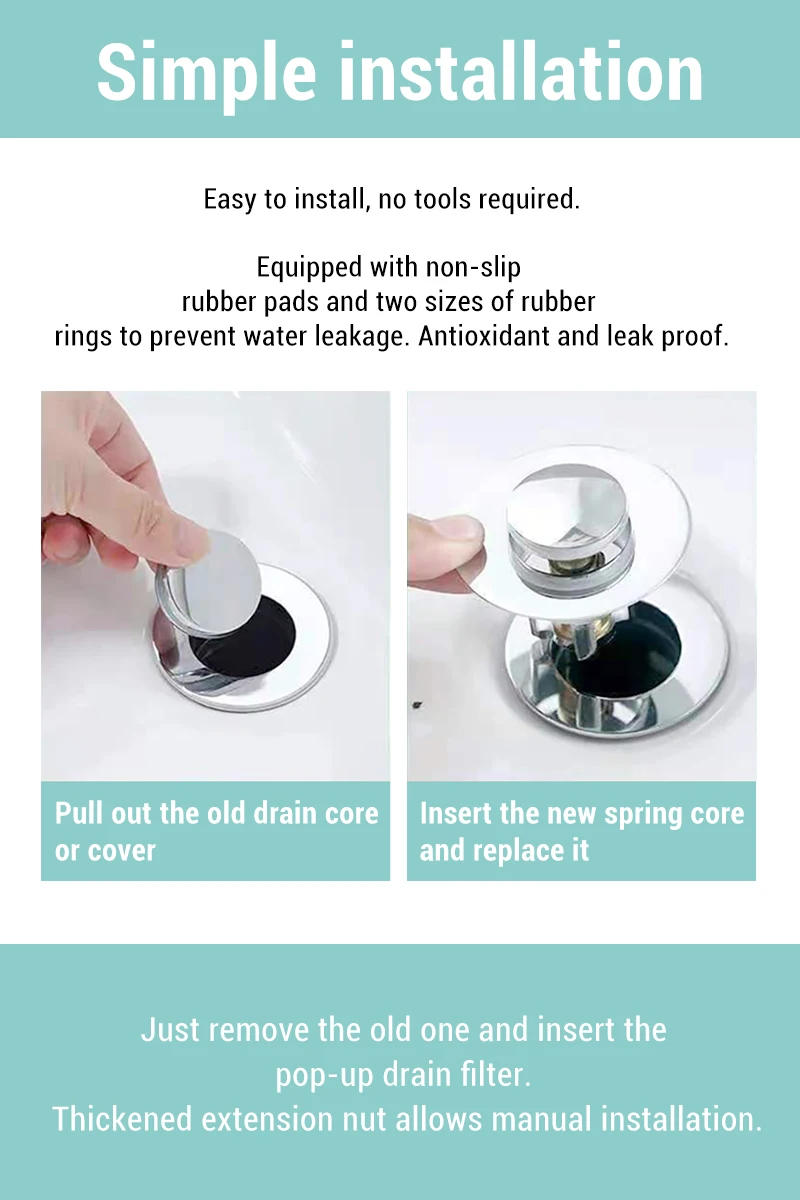 Simple installation

Easy to install, no tools required.

Equipped with non-slip rubber pads and two sizes of rubber rings to prevent water leakage. Antioxidant and leak proof.

Pull out the old drain core or cover

Insert the new spring core and replace it

Just remove the old one and insert the pop-up drain filter.
Thickened extension nut allows manual installation.