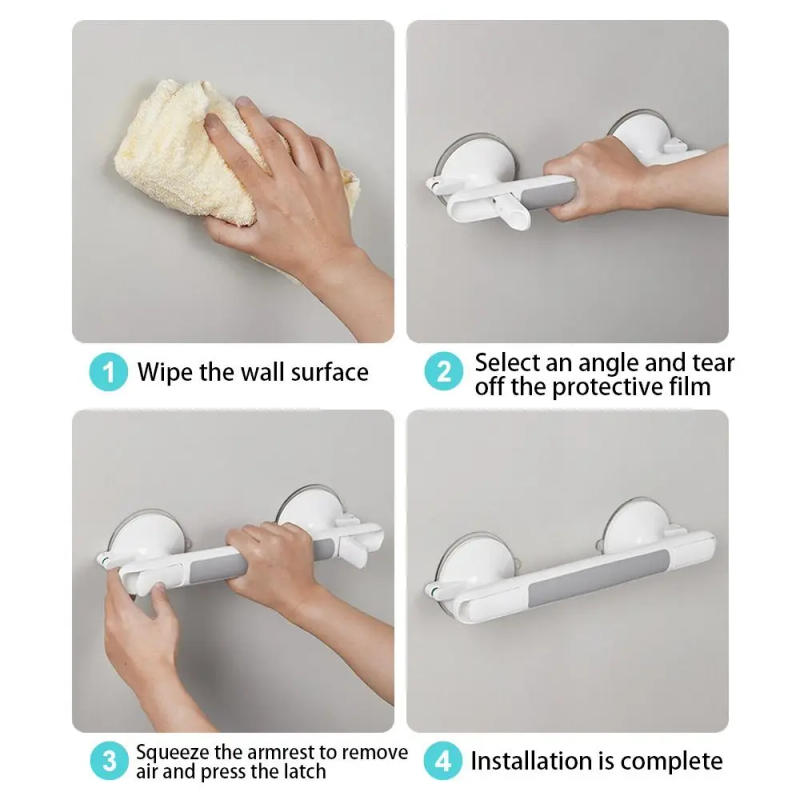 1 Wipe the wall surface

2 Select an angle and tear off the protective film

3 Squeeze the armrest to remove air and press the latch

4 Installation is complete