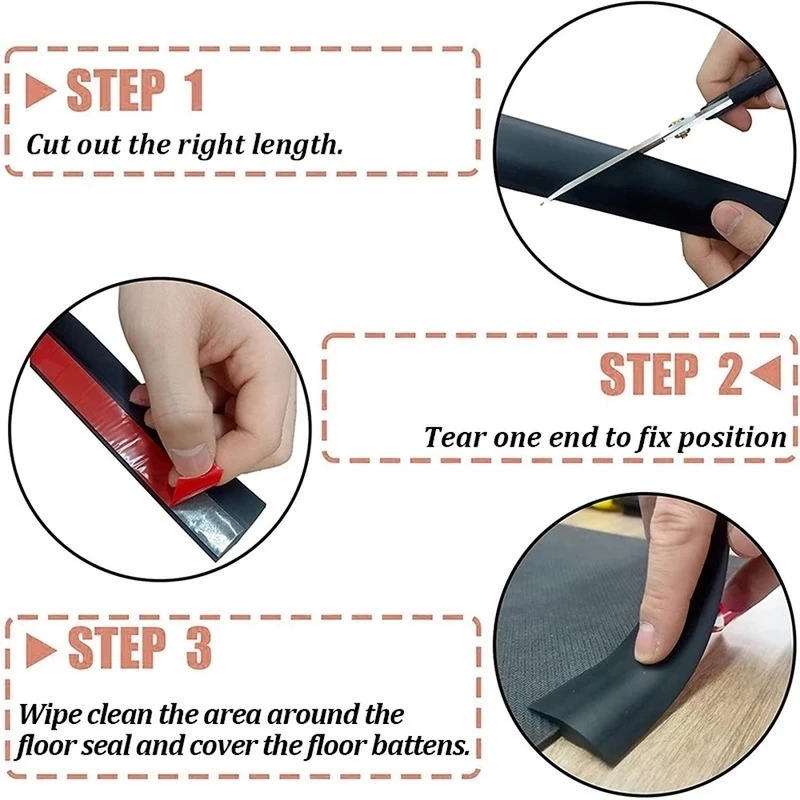 STEP 1

Cut out the right length.

STEP 2

Tear one end to fix position

STEP 3

Wipe clean the area around the floor seal and cover the floor battens.