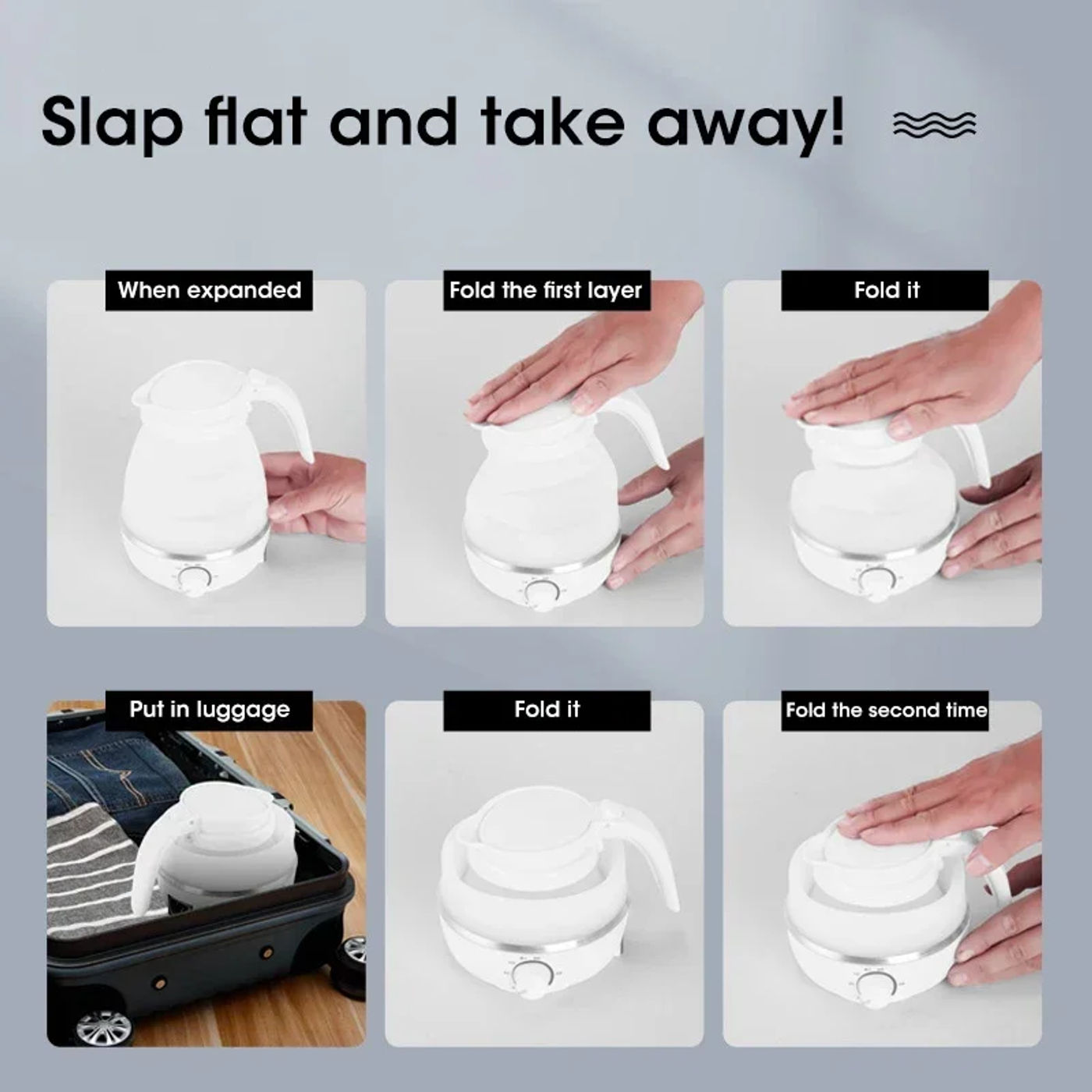 Slap flat and take away!

When expanded

Fold the first layer

Fold it

Put in luggage

Fold it

Fold the second time