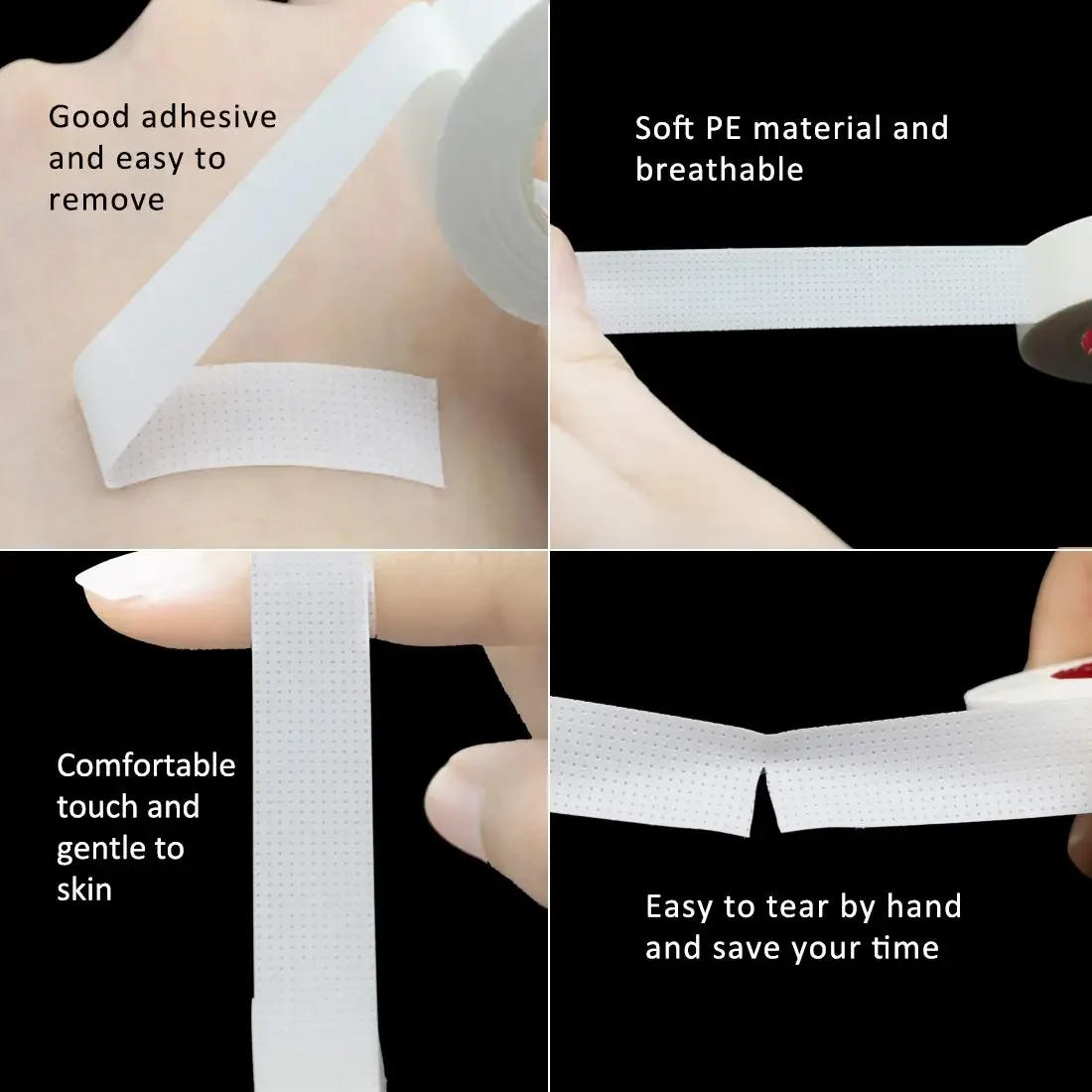 Good adhesive and easy to remove

Soft PE material and breathable

Comfortable touch and gentle to skin

Easy to tear by hand and save your time