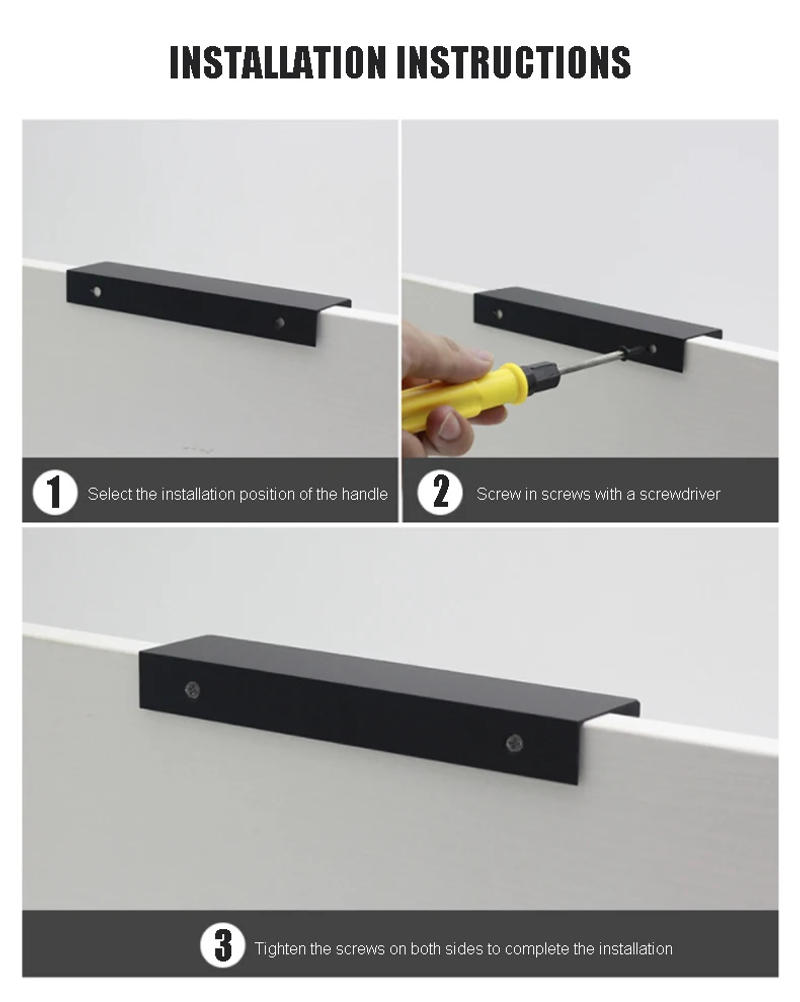 INSTALLATION INSTRUCTIONS

1 Select the installation position of the handle

2 Screw in screws with a screwdriver

3 Tighten the screws on both sides to complete the installation