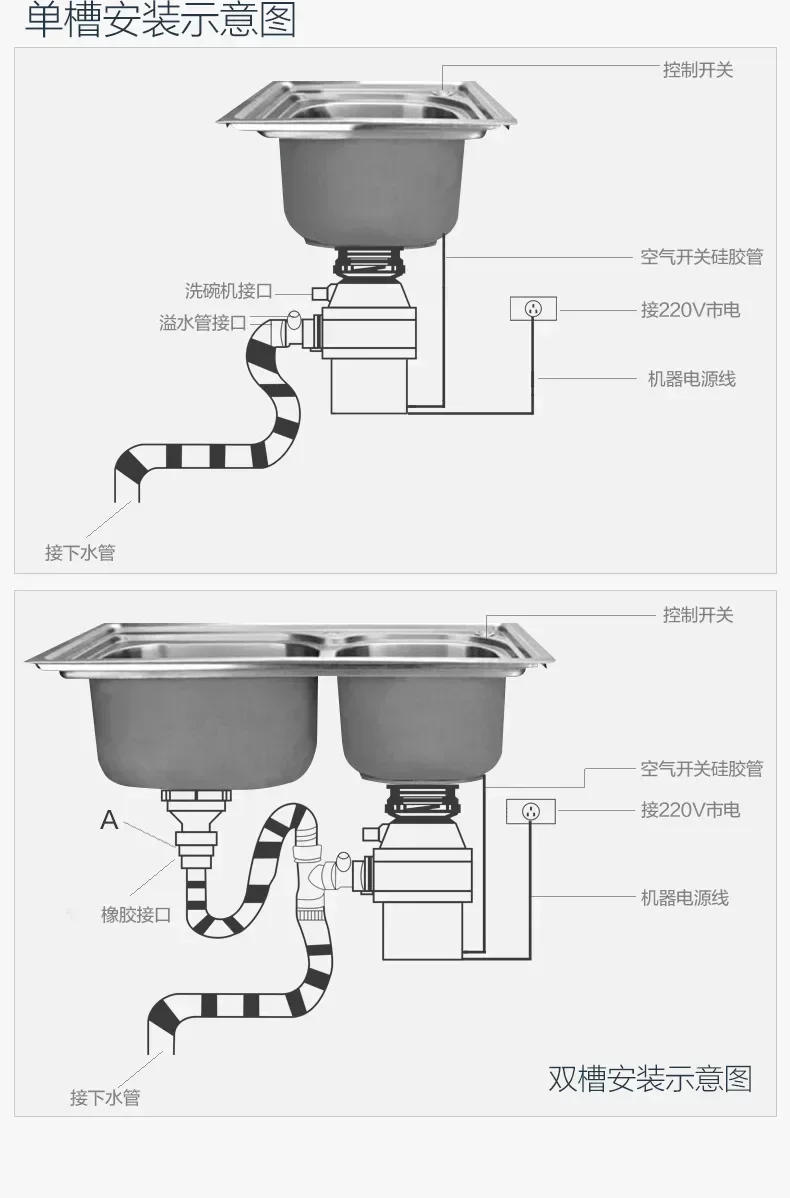 单槽安装示意图

控制开关

空气开关硅胶管

洗碗机接口

溢水管接口

接220V市电

机器电源线

接下水管

控制开关

空气开关硅胶管

接220V市电

A

橡胶接口

机器电源线

接下水管

双槽安装示意图