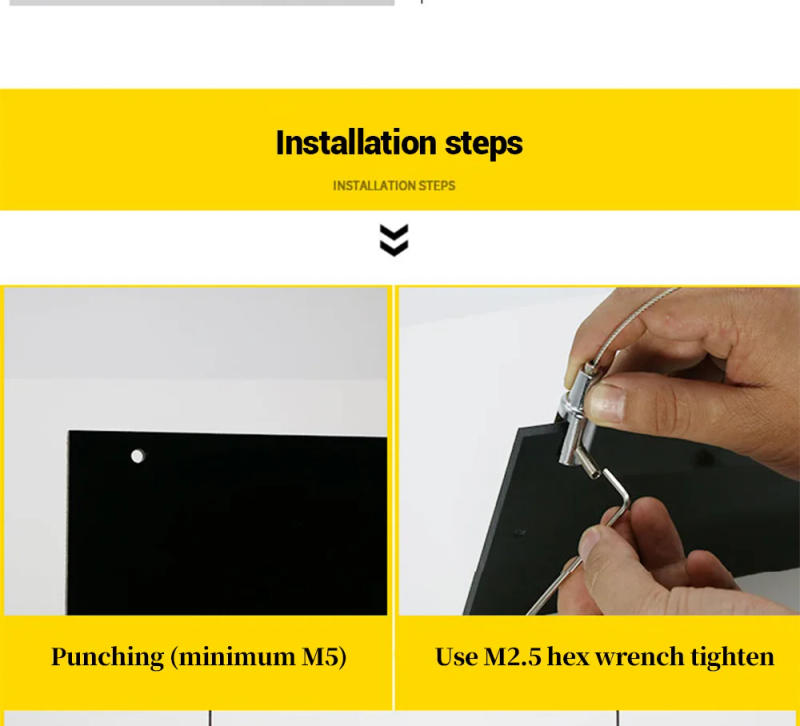 Installation steps

INSTALLATION STEPS

Punching (minimum M5)

Use M2.5 hex wrench tighten