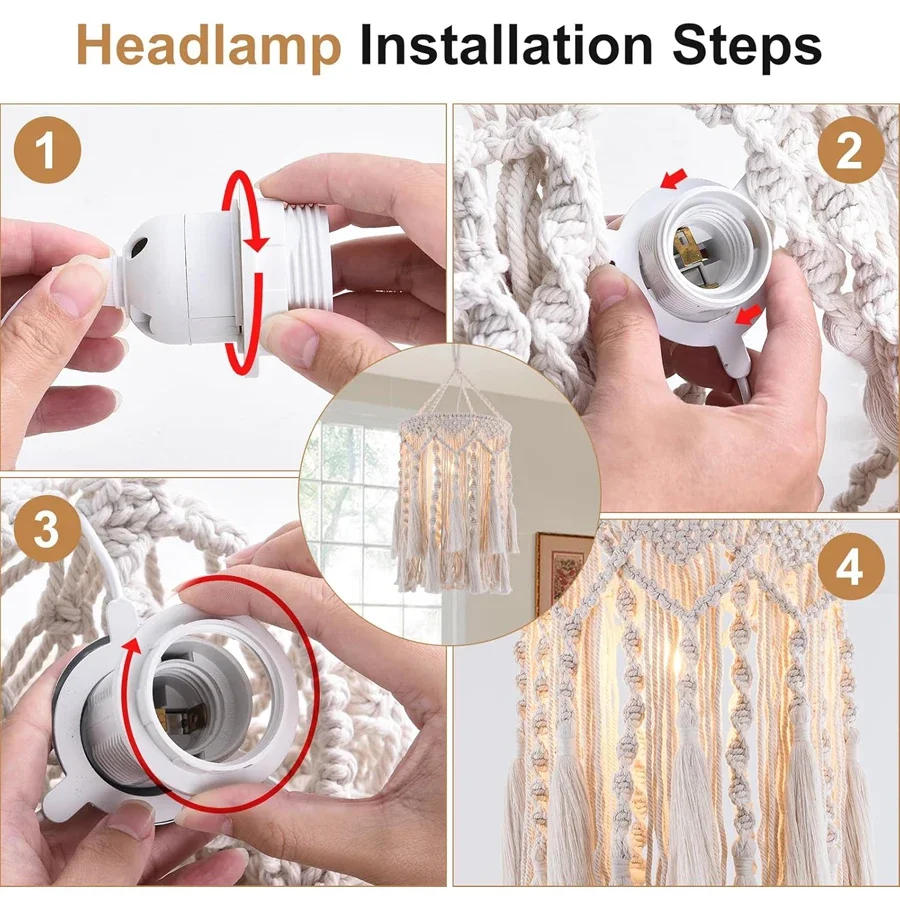 Headlamp Installation Steps

1

2

3

4